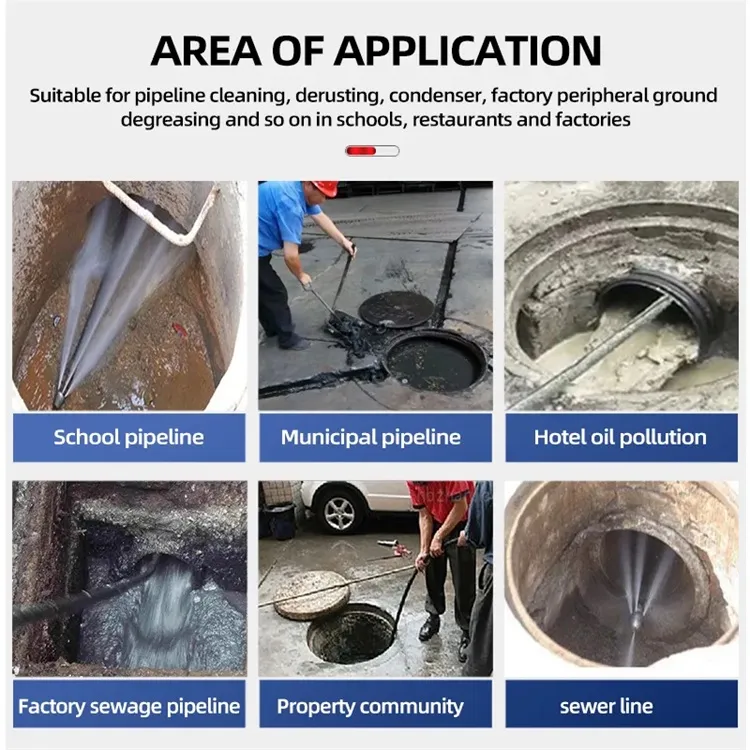 AREA OF APPLICATION

Suitable for pipeline cleaning, derusting, condenser, factory peripheral ground degreasing and so on in schools, restaurants and factories

School pipeline

Municipal pipeline

Hotel oil pollution

Factory sewage pipeline

Property community

sewer line