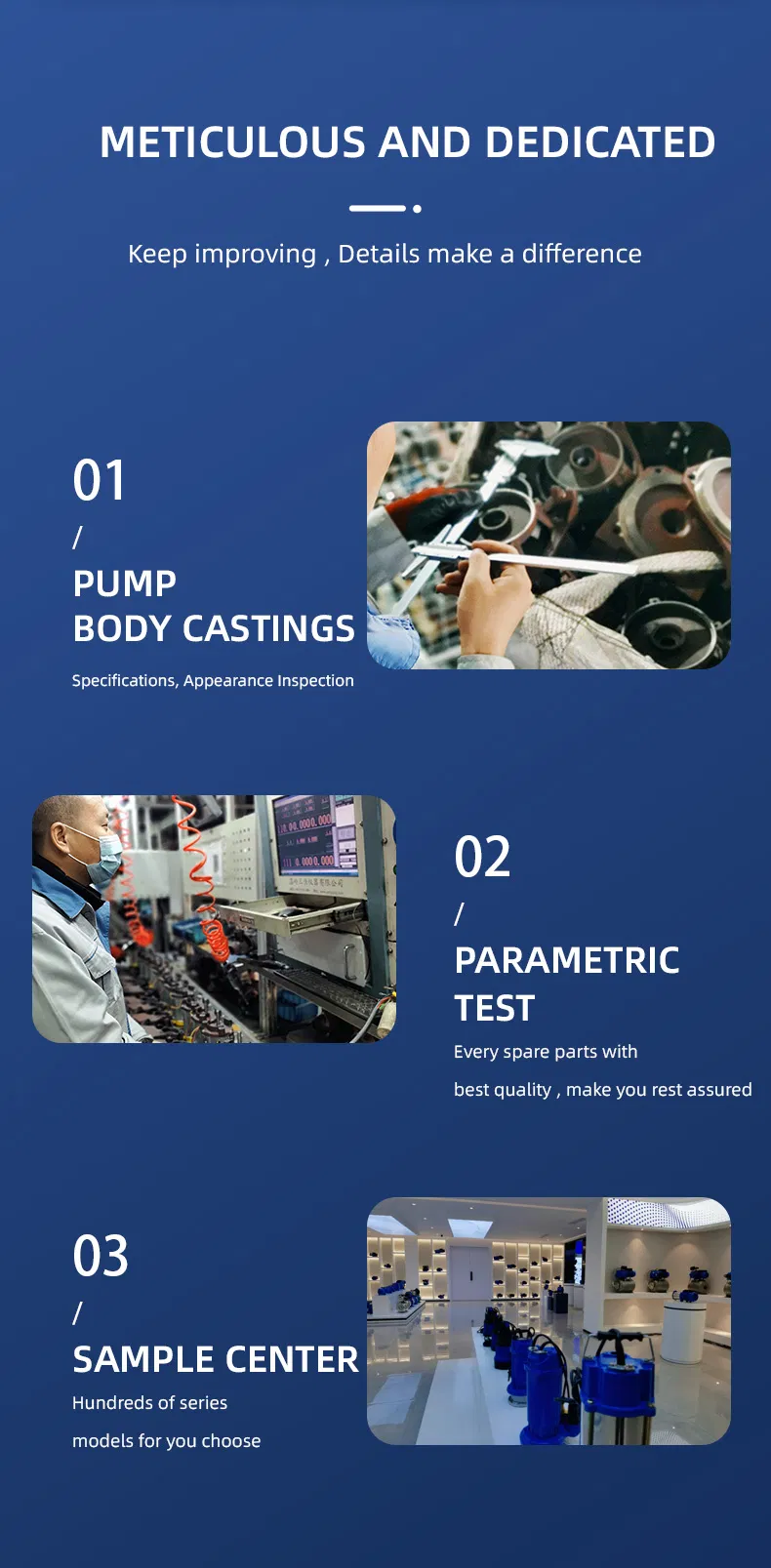 METICULOUS AND DEDICATED

Keep improving , Details make a difference

01
/
PUMP
BODY CASTINGS

Specifications, Appearance Inspection

02
/
PARAMETRIC
TEST

Every spare parts with

best quality , make you rest assured

03
/
SAMPLE CENTER

Hundreds of series

models for you choose