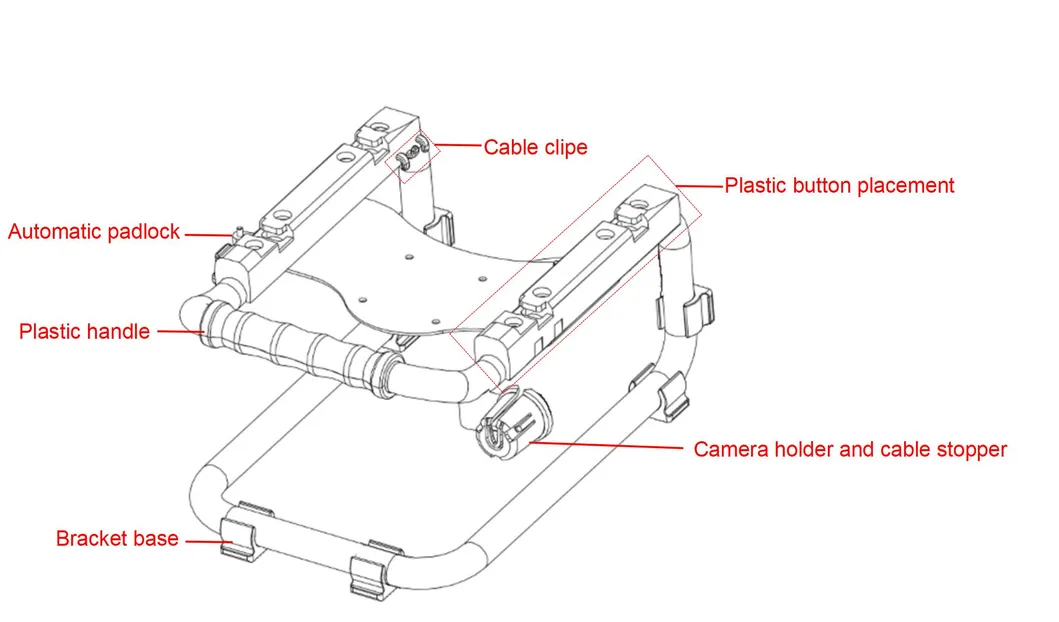 Cable clipe

Plastic button placement

Automatic padlock

Plastic handle

Camera holder and cable stopper

Bracket base