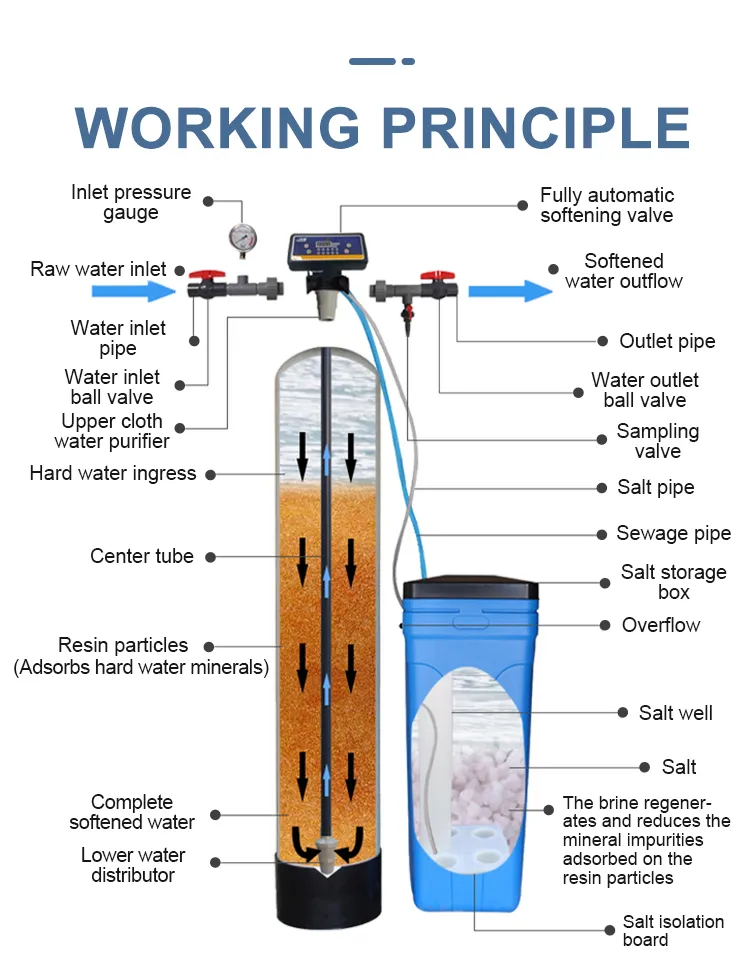 WORKING PRINCIPLE

Inlet pressure gauge

Raw water inlet

Water inlet pipe

Water inlet ball valve

Upper cloth water purifier

Hard water ingress

Center tube

Resin particles (Adsorbs hard water minerals)

Complete softened water

Lower water distributor

Fully automatic softening valve

Softened water outflow

Outlet pipe

Water outlet ball valve

Sampling valve

Salt pipe

Sewage pipe

Salt storage box

Overflow

Salt well

Salt

The brine regenerates and reduces the mineral impurities adsorbed on the resin particles

Salt isolation board