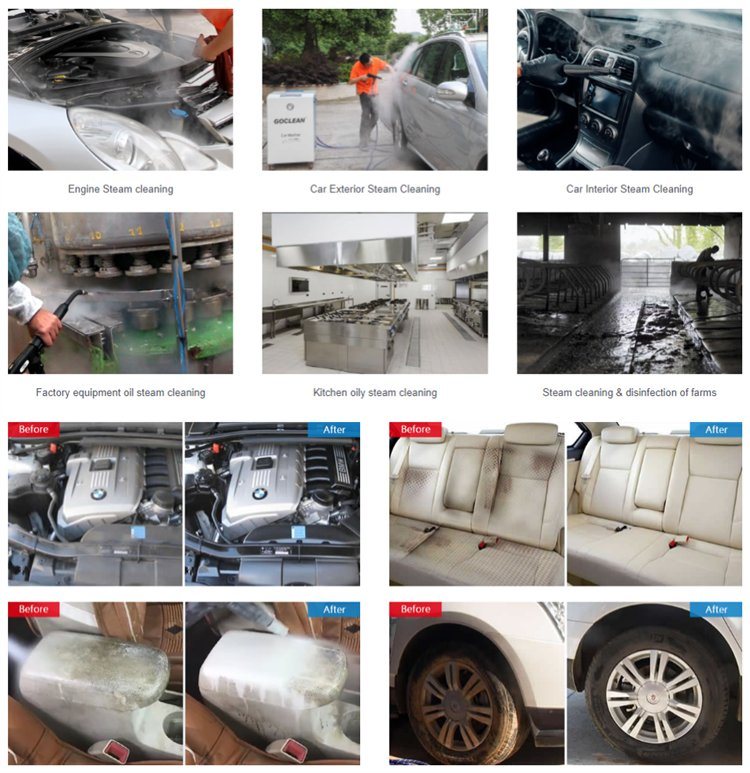 GOCLEAN

Engine Steam cleaning

Car Exterior Steam Cleaning

Car Interior Steam Cleaning

Factory equipment oil steam cleaning

Kitchen oily steam cleaning

Steam cleaning & disinfection of farms

Before

After

Before

After

Before

After

Before

After