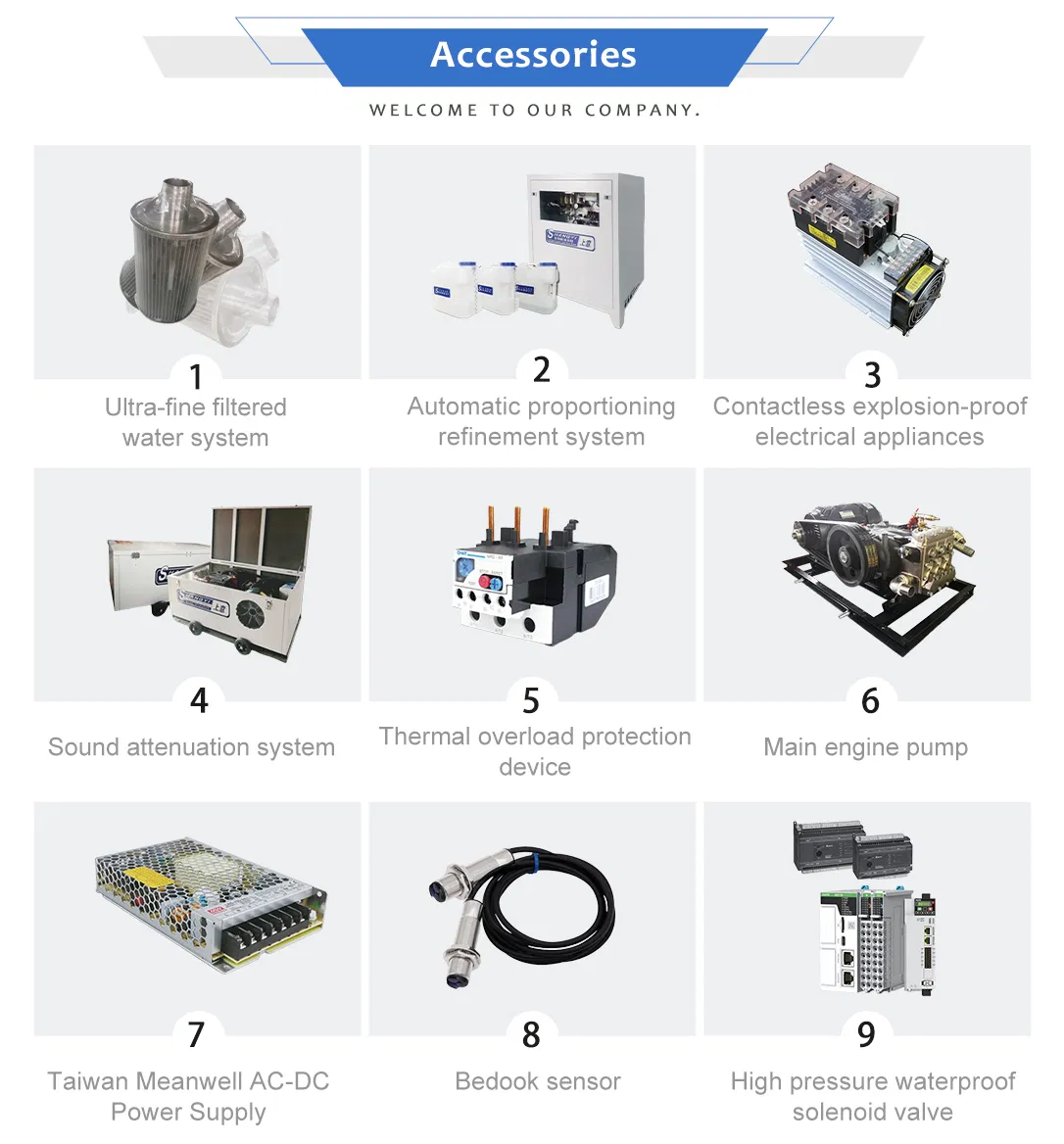 Accessories

WELCOME TO OUR COMPANY.

1
Ultra-fine filtered water system

2
Automatic proportioning refinement system

3
Contactless explosion-proof electrical appliances

4
Sound attenuation system

5
Thermal overload protection device

6
Main engine pump

7
Taiwan Meanwell AC-DC Power Supply

8
Bedook sensor

9
High pressure waterproof solenoid valve