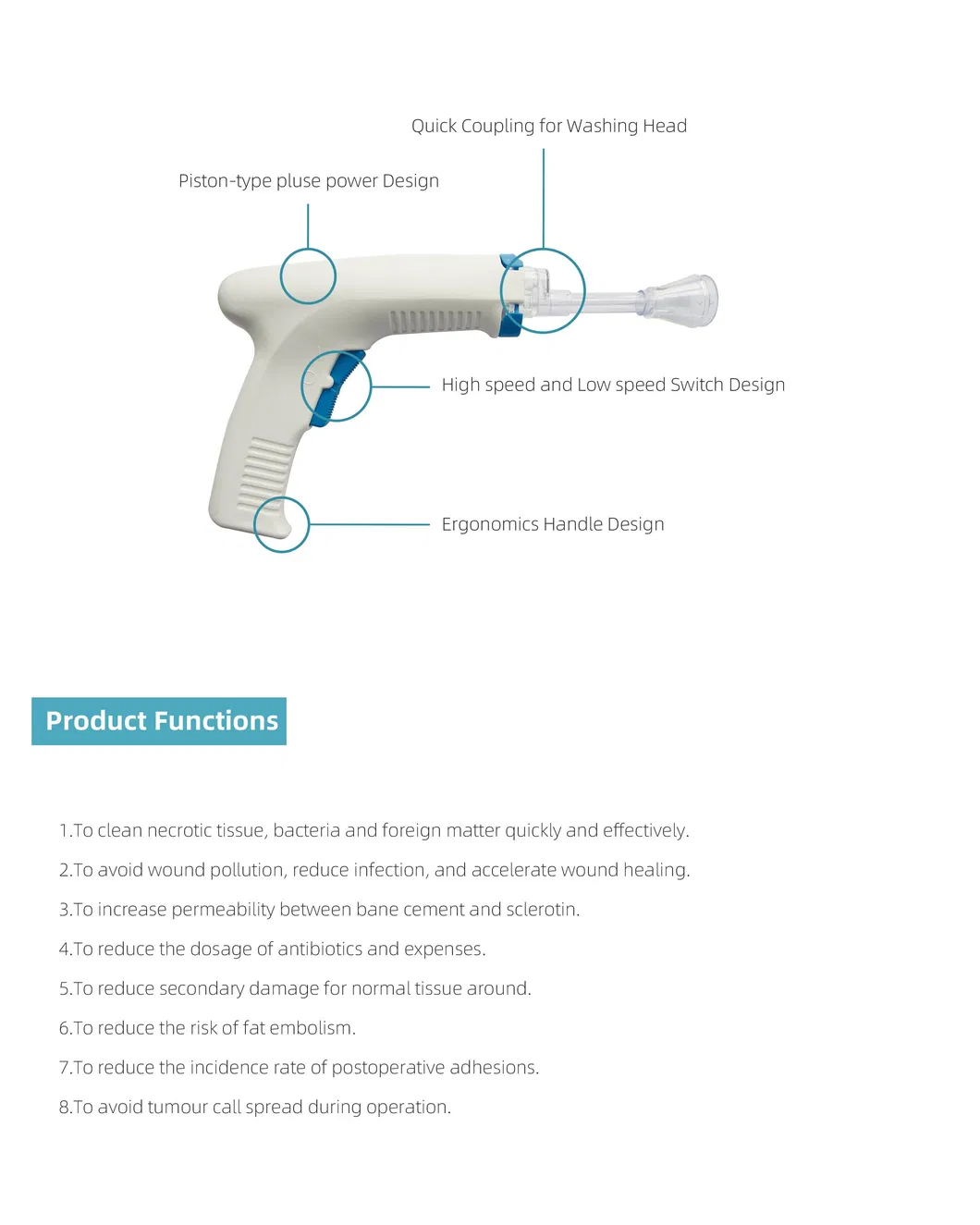 Quick Coupling for Washing Head

Piston-type pluse power Design

High speed and Low speed Switch Design

Ergonomics Handle Design

Product Functions

1.To clean necrotic tissue, bacteria and foreign matter quickly and effectively.

2.To avoid wound pollution, reduce infection, and accelerate wound healing.

3.To increase permeability between bane cement and sclerotin.

4.To reduce the dosage of antibiotics and expenses.

5.To reduce secondary damage for normal tissue around.

6.To reduce the risk of fat embolism.

7.To reduce the incidence rate of postoperative adhesions.

8.To avoid tumour call spread during operation.