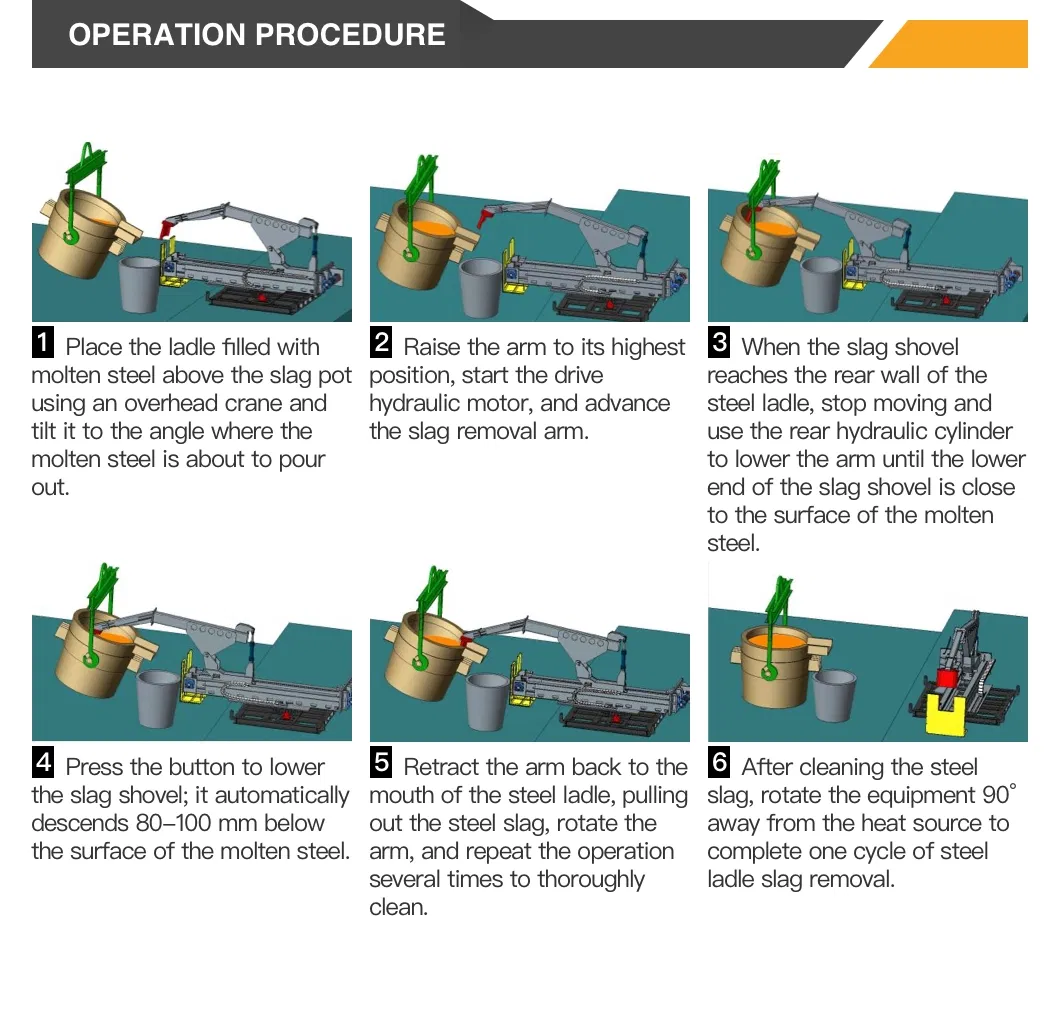 OPERATION PROCEDURE

1 Place the ladle filled with molten steel above the slag pot using an overhead crane and tilt it to the angle where the molten steel is about to pour out.

2 Raise the arm to its highest position, start the drive hydraulic motor, and advance the slag removal arm.

3 When the slag shovel reaches the rear wall of the steel ladle, stop moving and use the rear hydraulic cylinder to lower the arm until the lower end of the slag shovel is close to the surface of the molten steel.

4 Press the button to lower the slag shovel; it automatically descends 80–100 mm below the surface of the molten steel.

5 Retract the arm back to the mouth of the steel ladle, pulling out the steel slag, rotate the arm, and repeat the operation several times to thoroughly clean.

6 After cleaning the steel slag, rotate the equipment 90° away from the heat source to complete one cycle of steel ladle slag removal.