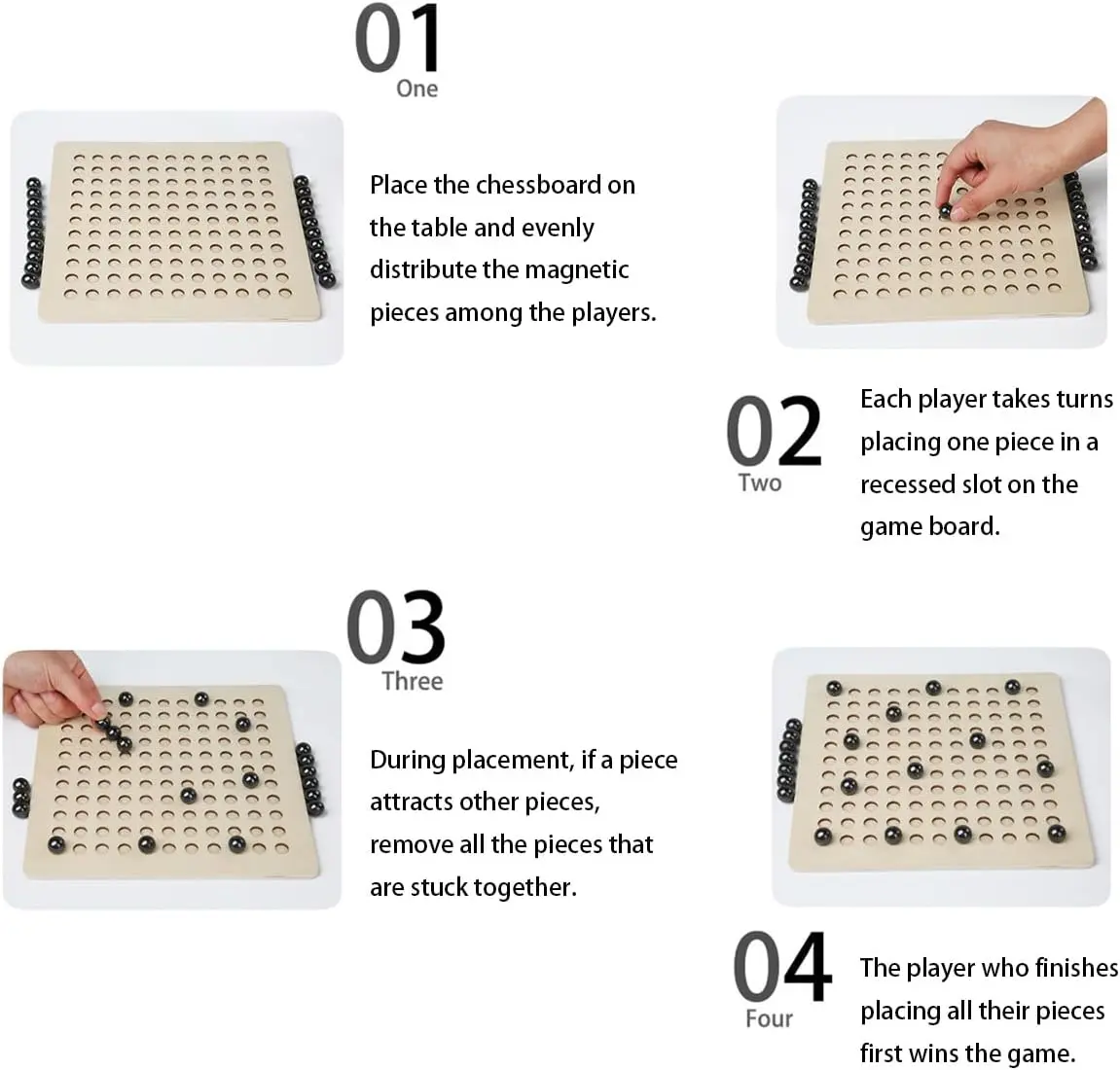 01
One

Place the chessboard on the table and evenly distribute the magnetic pieces among the players.

02
Two

Each player takes turns placing one piece in a recessed slot on the game board.

03
Three

During placement, if a piece attracts other pieces, remove all the pieces that are stuck together.

04
Four

The player who finishes placing all their pieces first wins the game.