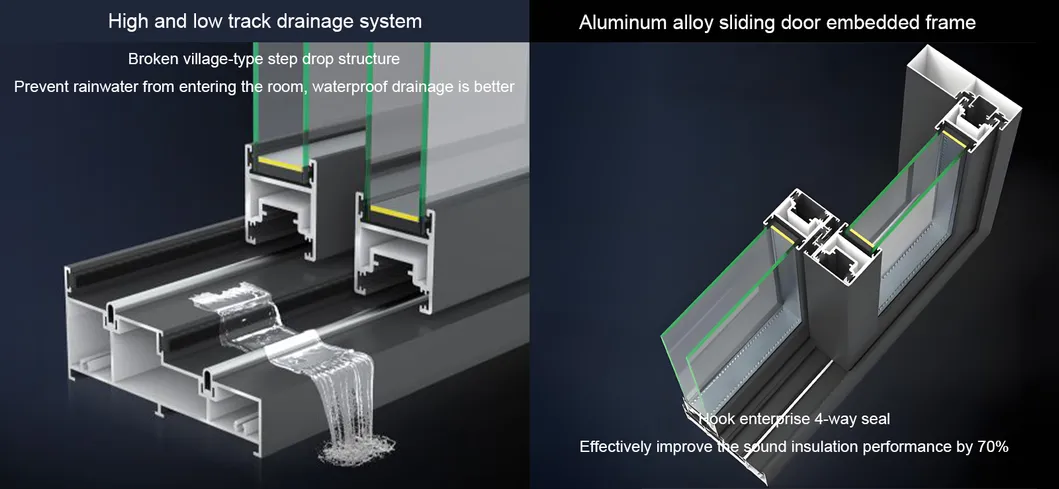 High and low track drainage system

Broken village-type step drop structure

Prevent rainwater from entering the room, waterproof drainage is better

Aluminum alloy sliding door embedded frame

Hook enterprise 4-way seal

Effectively improve the sound insulation performance by 70%