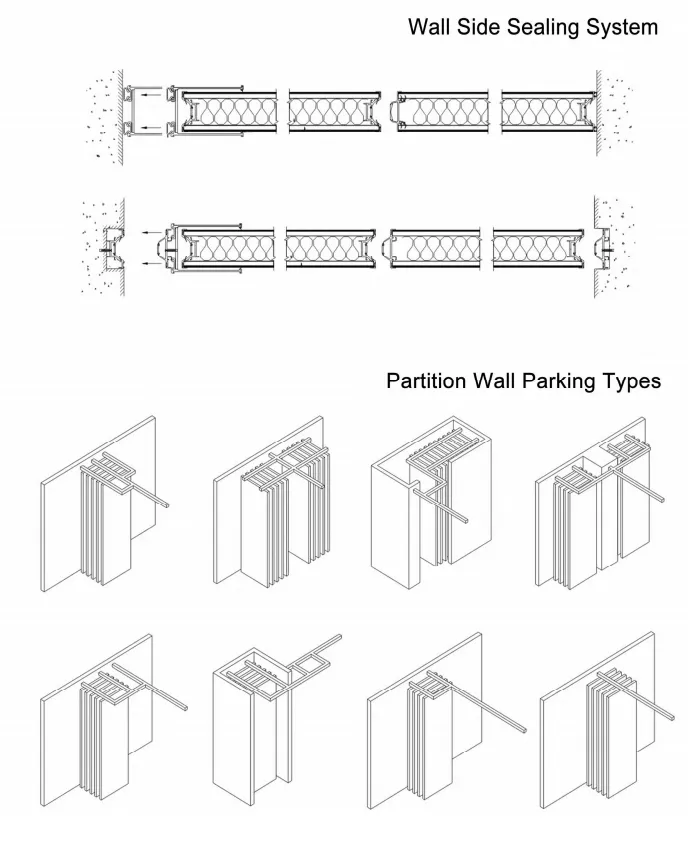 Wall Side Sealing System

Partition Wall Parking Types