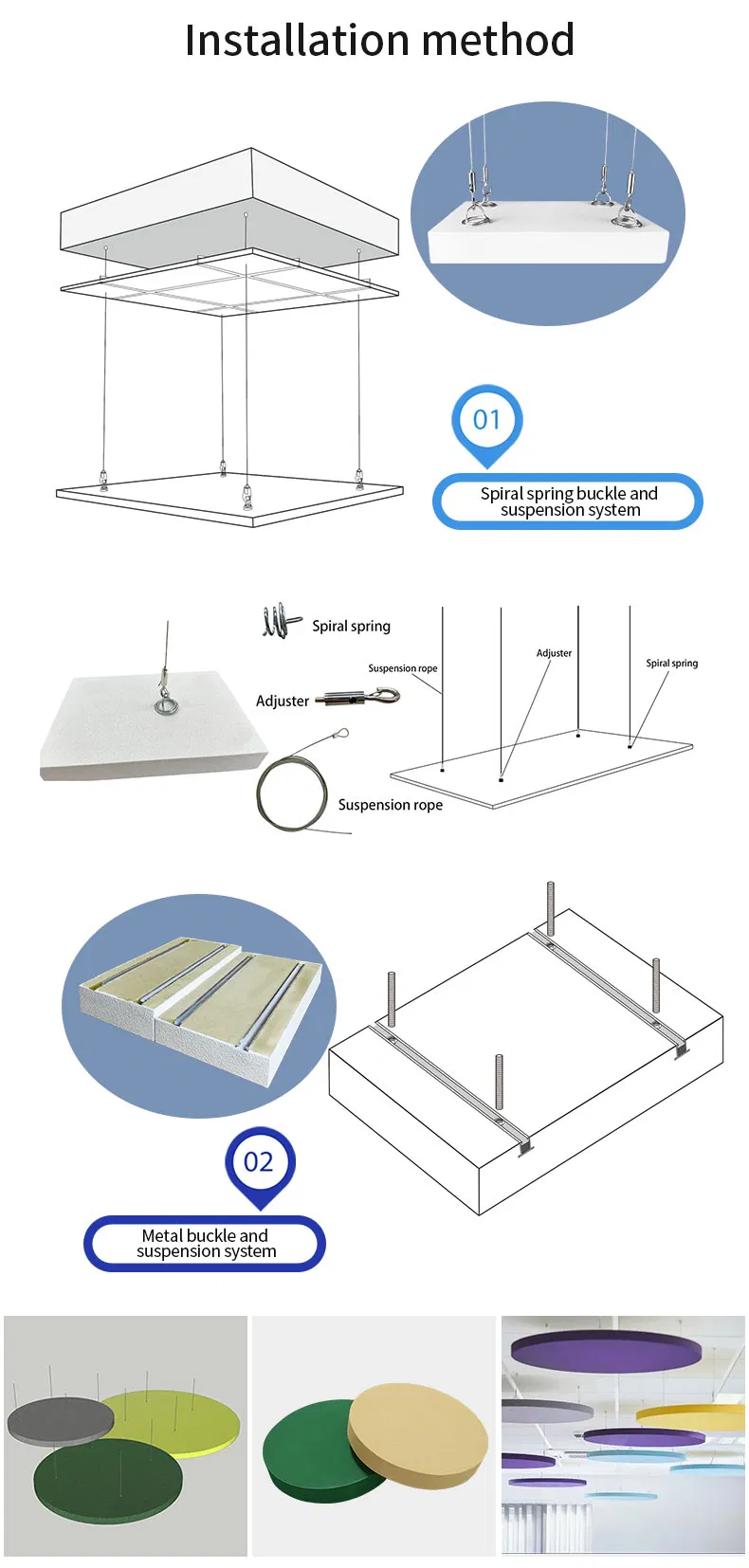 Installation method

01

Spiral spring buckle and suspension system

Spiral spring

Adjuster

Suspension rope

Suspension rope

Adjuster

Spiral spring

02

Metal buckle and suspension system