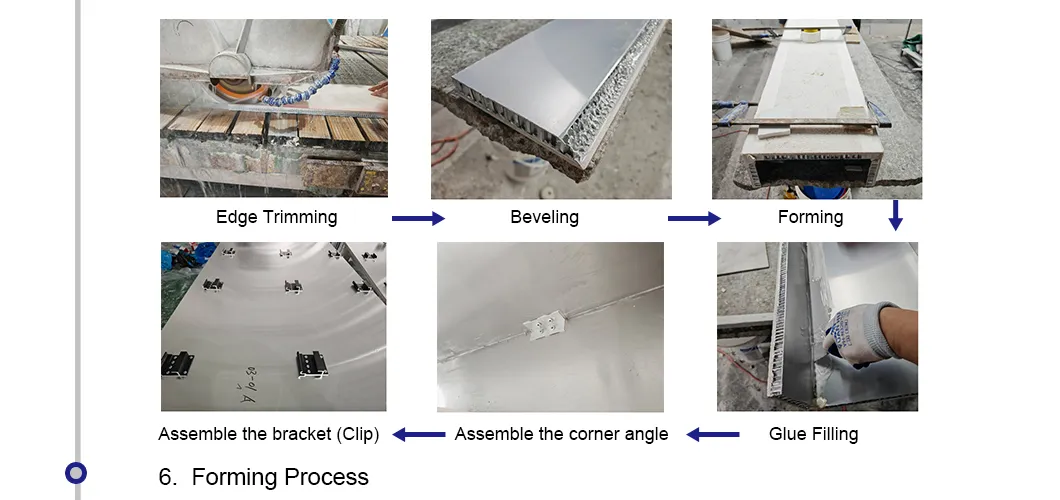 Edge Trimming

Beveling

Forming

Assemble the bracket (Clip)

Assemble the corner angle

Glue Filling

6. Forming Process