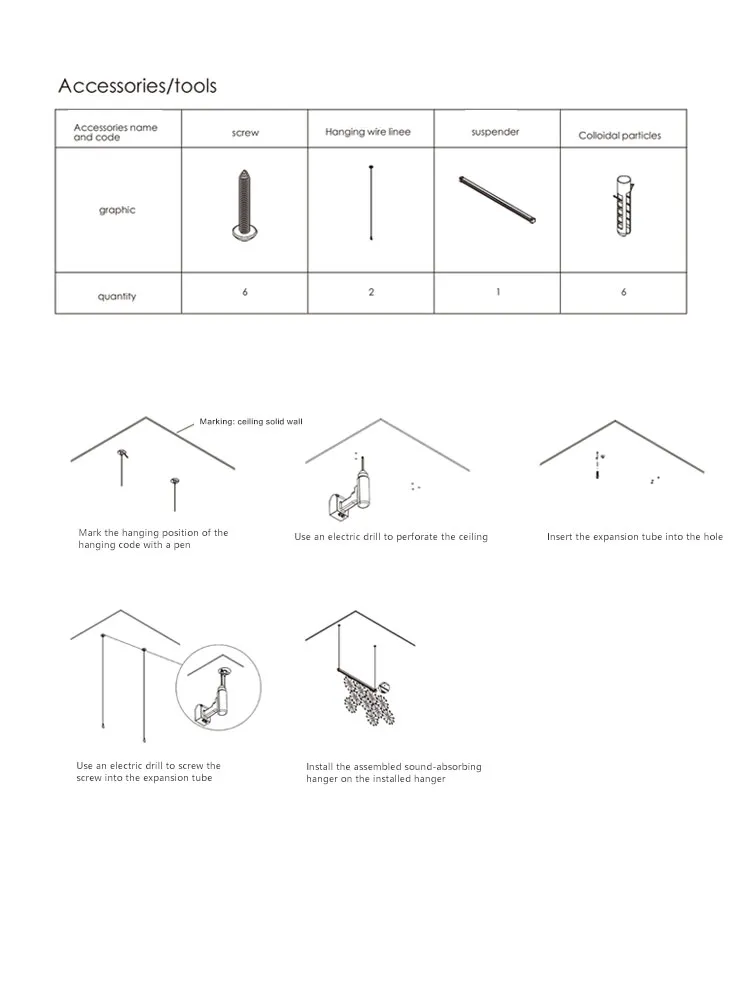 Accessories/tools

| Accessories name and code | screw | Hanging wire linee | suspender | Colloidal particles |
|---|---|---|---|---|
| graphic | | | | |
| quantity | 6 | 2 | 1 | 6 |

Marking: ceiling solid wall

Mark the hanging position of the hanging code with a pen

Use an electric drill to perforate the ceiling

Insert the expansion tube into the hole

Use an electric drill to screw the screw into the expansion tube

Install the assembled sound-absorbing hanger on the installed hanger