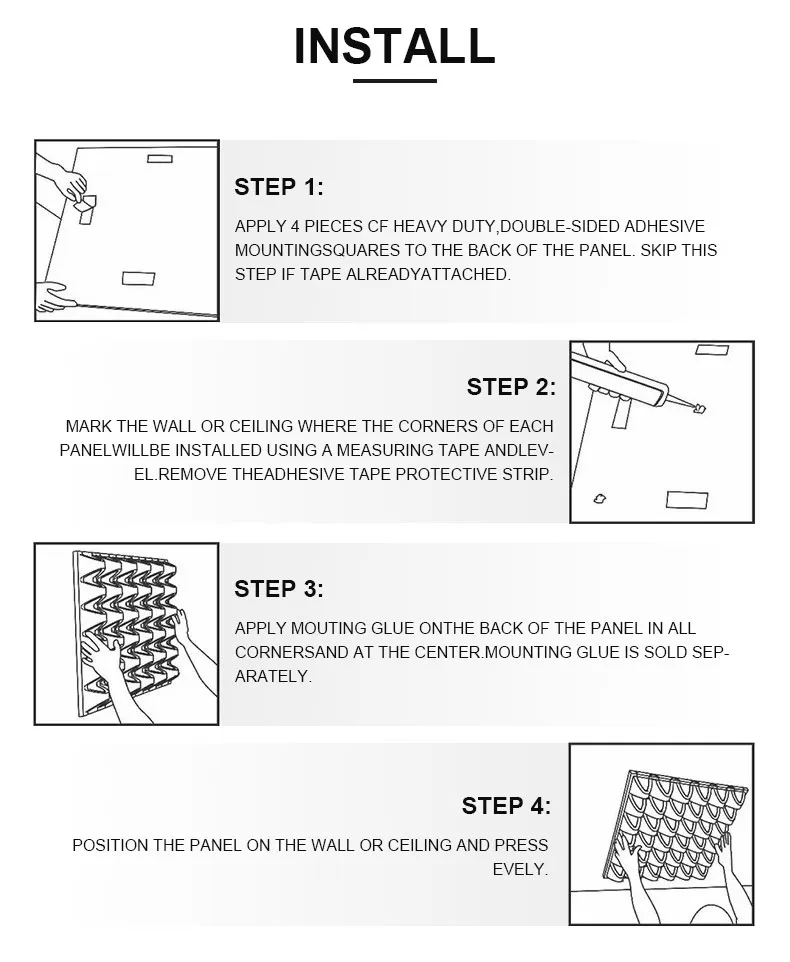 INSTALL

STEP 1:

APPLY 4 PIECES CF HEAVY DUTY,DOUBLE-SIDED ADHESIVE MOUNTINGSQUARES TO THE BACK OF THE PANEL. SKIP THIS STEP IF TAPE ALREADYATTACHED.

STEP 2:

MARK THE WALL OR CEILING WHERE THE CORNERS OF EACH PANELWILLBE INSTALLED USING A MEASURING TAPE ANDLEVEL.REMOVE THEADHESIVE TAPE PROTECTIVE STRIP.

STEP 3:

APPLY MOUTING GLUE ONTHE BACK OF THE PANEL IN ALL CORNERSAND AT THE CENTER.MOUNTING GLUE IS SOLD SEPARATELY.

STEP 4:

POSITION THE PANEL ON THE WALL OR CEILING AND PRESS EVELY.