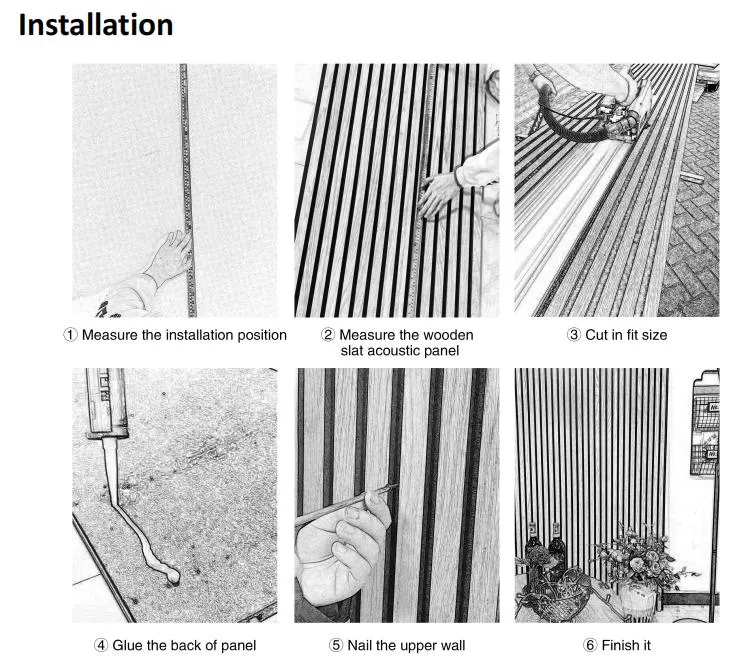 Installation

① Measure the installation position

② Measure the wooden slat acoustic panel

③ Cut in fit size

④ Glue the back of panel

⑤ Nail the upper wall

⑥ Finish it