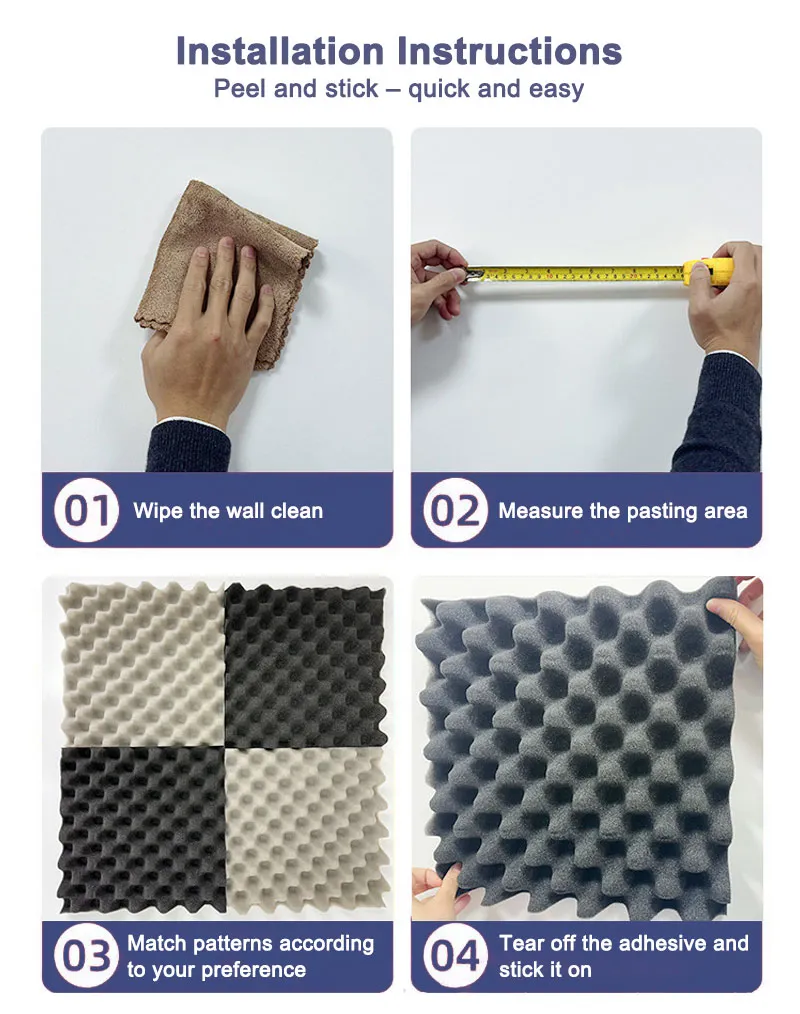 Installation Instructions
Peel and stick – quick and easy

01 Wipe the wall clean

02 Measure the pasting area

03 Match patterns according to your preference

04 Tear off the adhesive and stick it on