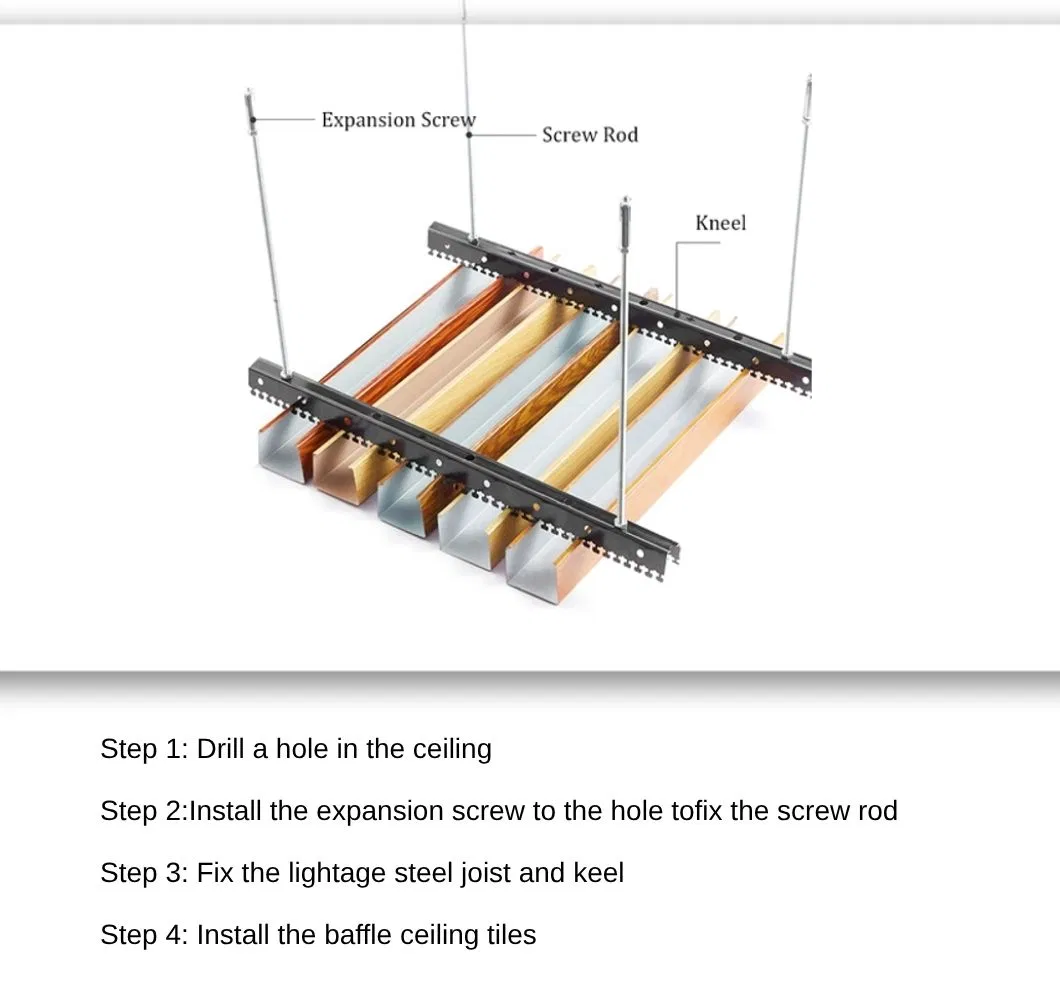 Expansion Screw
Screw Rod
Kneel

Step 1: Drill a hole in the ceiling

Step 2:Install the expansion screw to the hole tofix the screw rod

Step 3: Fix the lightage steel joist and keel

Step 4: Install the baffle ceiling tiles