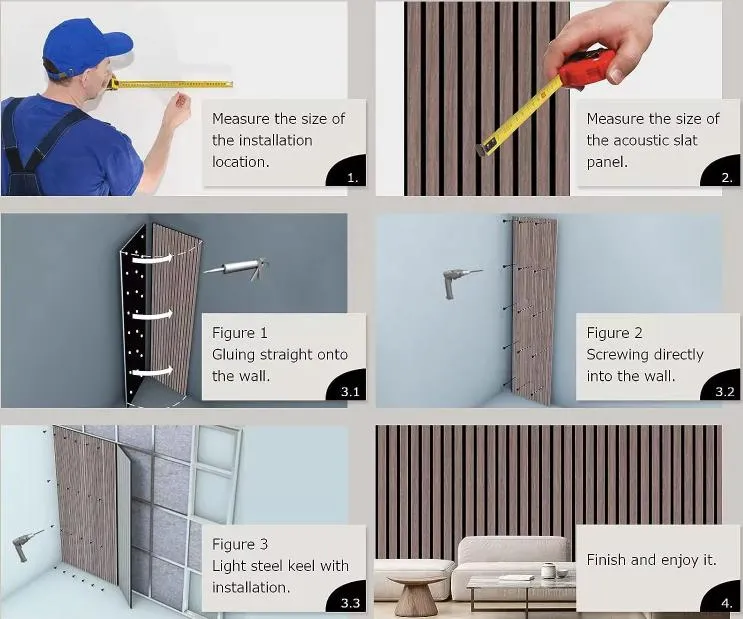 Measure the size of the installation location.

1.

Measure the size of the acoustic slat panel.

2.

Figure 1
Gluing straight onto the wall.

3.1

Figure 2
Screwing directly into the wall.

3.2

Figure 3
Light steel keel with installation.

3.3

Finish and enjoy it.

4.