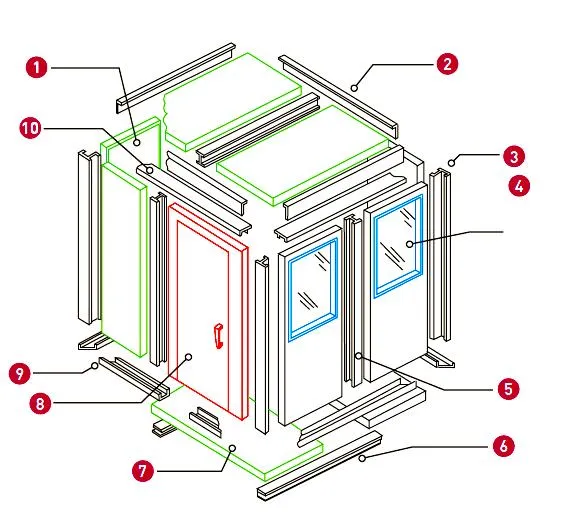 1
2
10
3
4
9
8
5
7
6