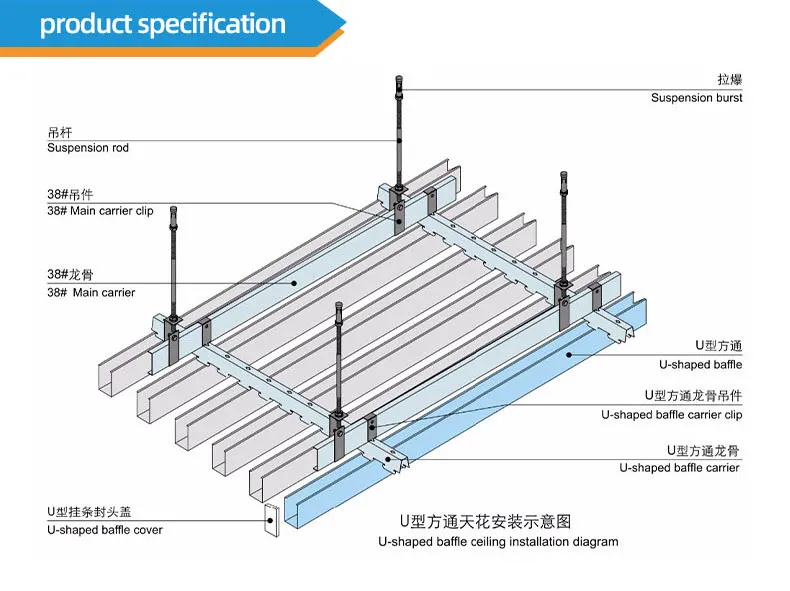 product specification

拉爆
Suspension burst

吊杆
Suspension rod

38#吊件
38# Main carrier clip

38#龙骨
38# Main carrier

U型方通
U-shaped baffle

U型方通龙骨吊件
U-shaped baffle carrier clip

U型方通龙骨
U-shaped baffle carrier

U型挂条封头盖
U-shaped baffle cover

U型方通天花安装示意图
U-shaped baffle ceiling installation diagram