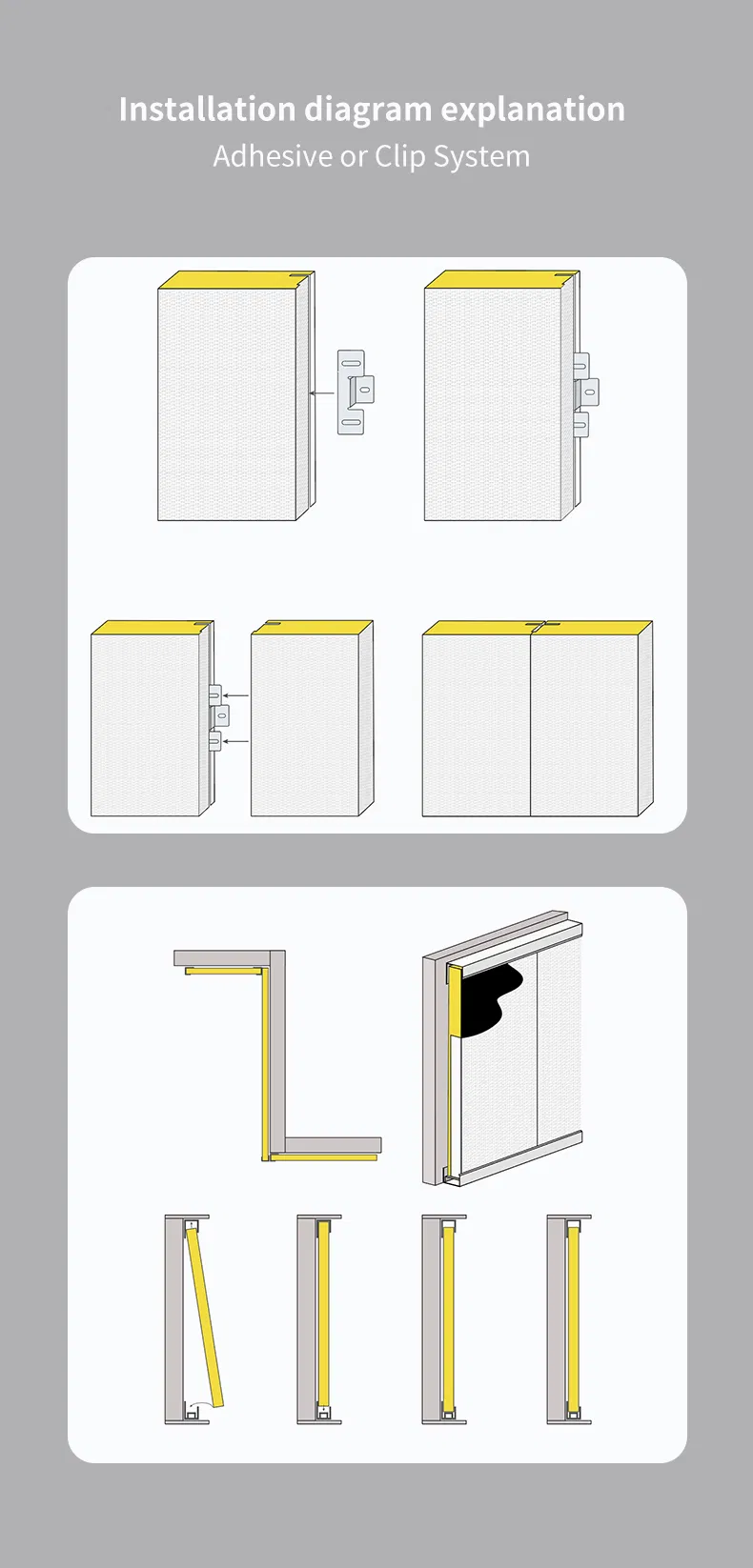 Installation diagram explanation
Adhesive or Clip System