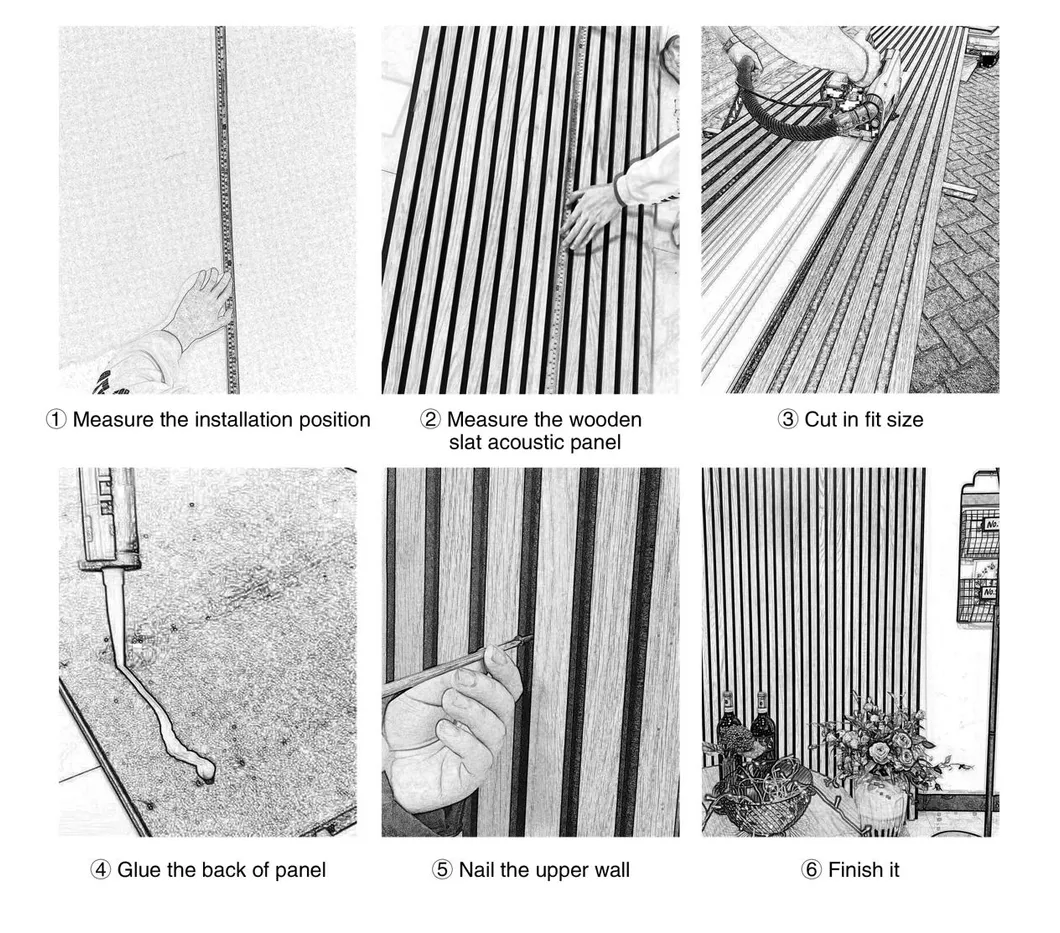 ① Measure the installation position

② Measure the wooden slat acoustic panel

③ Cut in fit size

④ Glue the back of panel

⑤ Nail the upper wall

⑥ Finish it