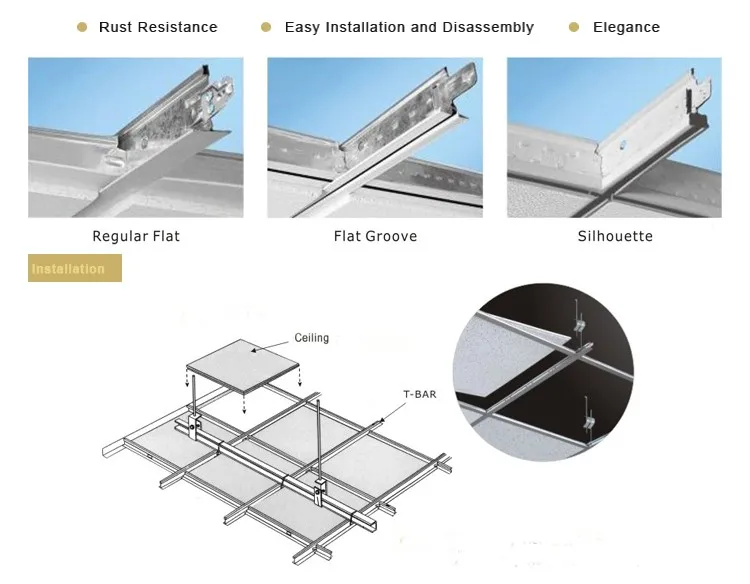 Rust Resistance Easy Installation and Disassembly Elegance

Regular Flat

Flat Groove

Silhouette

Installation

Ceiling

T-BAR