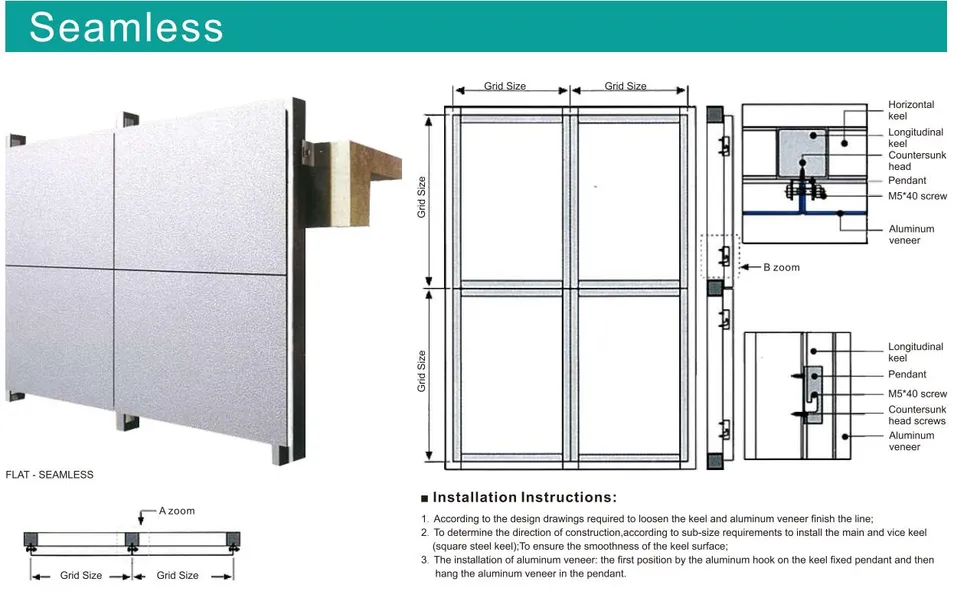 Seamless

FLAT - SEAMLESS

A zoom

Grid Size
Grid Size

Grid Size
Grid Size
Grid Size
Grid Size

B zoom

Horizontal keel
Longitudinal keel
Countersunk head
Pendant
M5*40 screw
Aluminum veneer

Longitudinal keel
Pendant
M5*40 screw
Countersunk head screws
Aluminum veneer

■ Installation Instructions:

1. According to the design drawings required to loosen the keel and aluminum veneer finish the line;
2. To determine the direction of construction,according to sub-size requirements to install the main and vice keel (square steel keel);To ensure the smoothness of the keel surface;
3. The installation of aluminum veneer: the first position by the aluminum hook on the keel fixed pendant and then hang the aluminum veneer in the pendant.