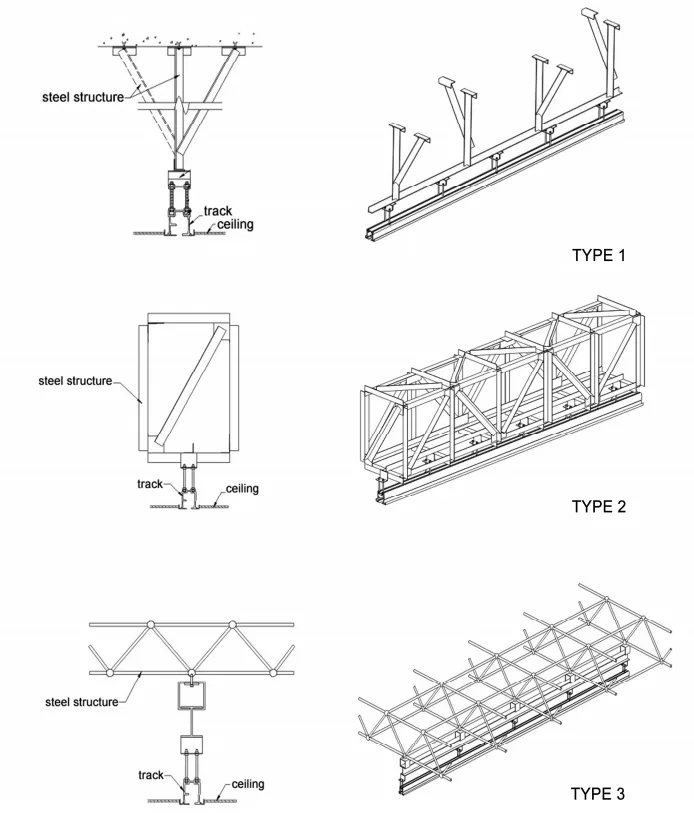 steel structure
track
ceiling

TYPE 1

steel structure
track
ceiling

TYPE 2

steel structure
track
ceiling

TYPE 3