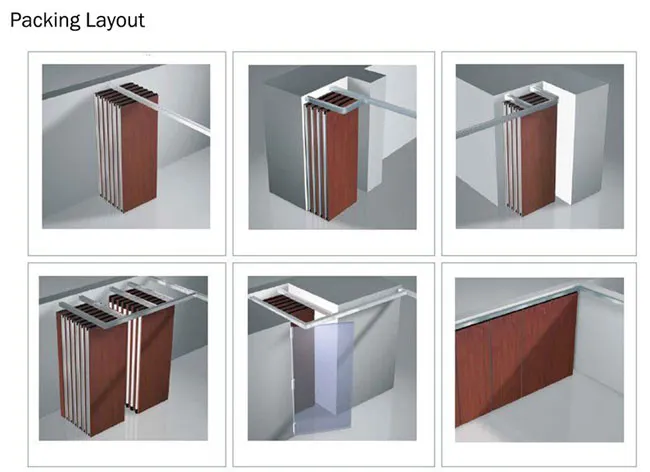 Packing Layout