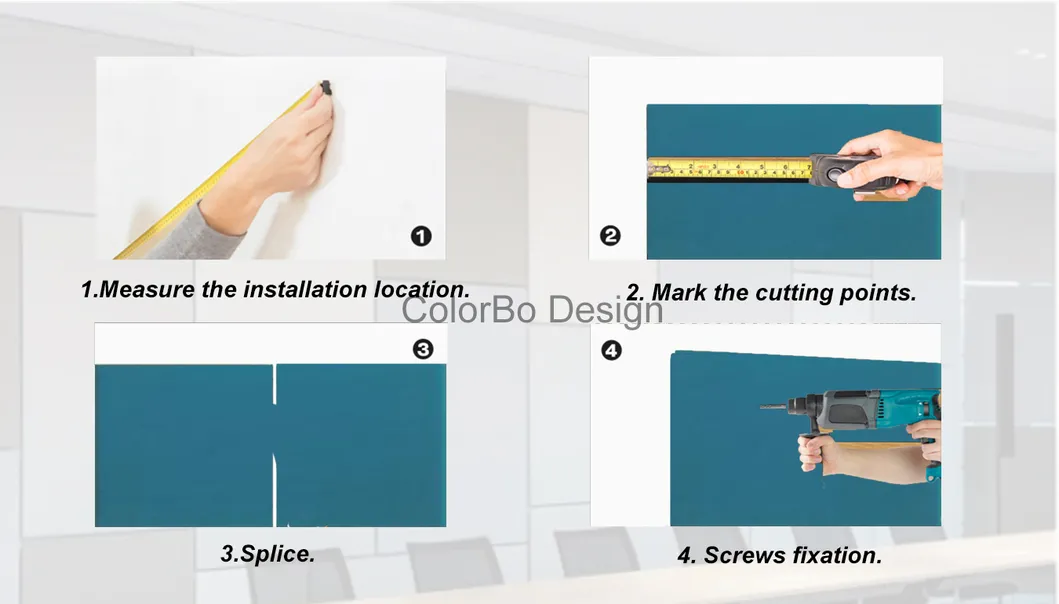 ❶

❷

1.Measure the installation location.

2. Mark the cutting points.

ColorBo Design

❸

❹

3.Splice.

4. Screws fixation.