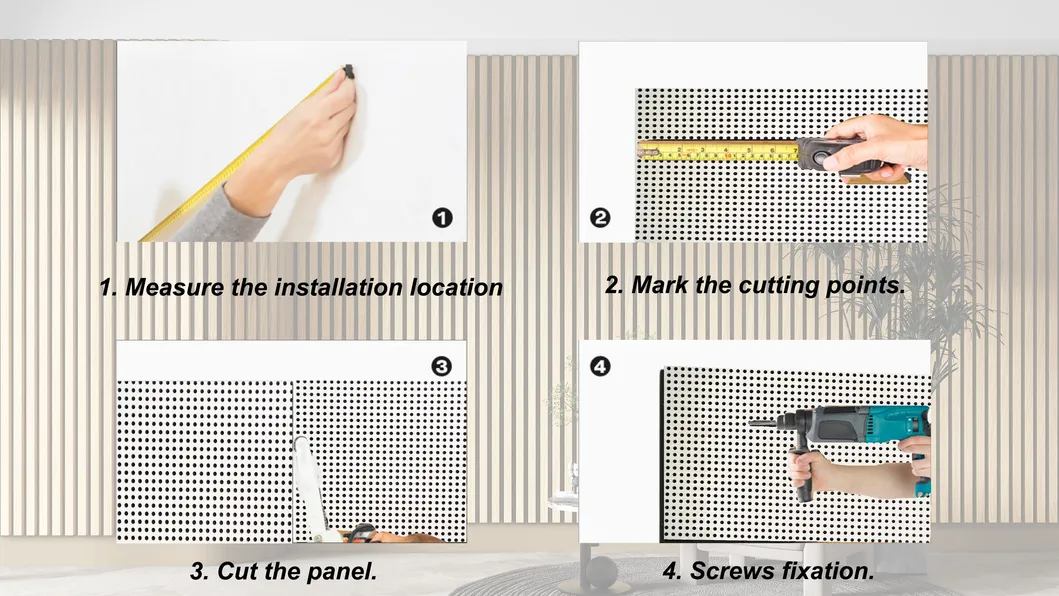 ❶

1. Measure the installation location

❷

2. Mark the cutting points.

❸

3. Cut the panel.

❹

4. Screws fixation.