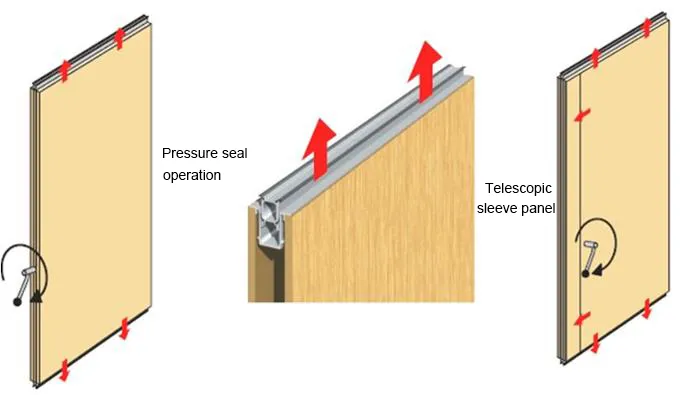 Pressure seal operation

Telescopic sleeve panel