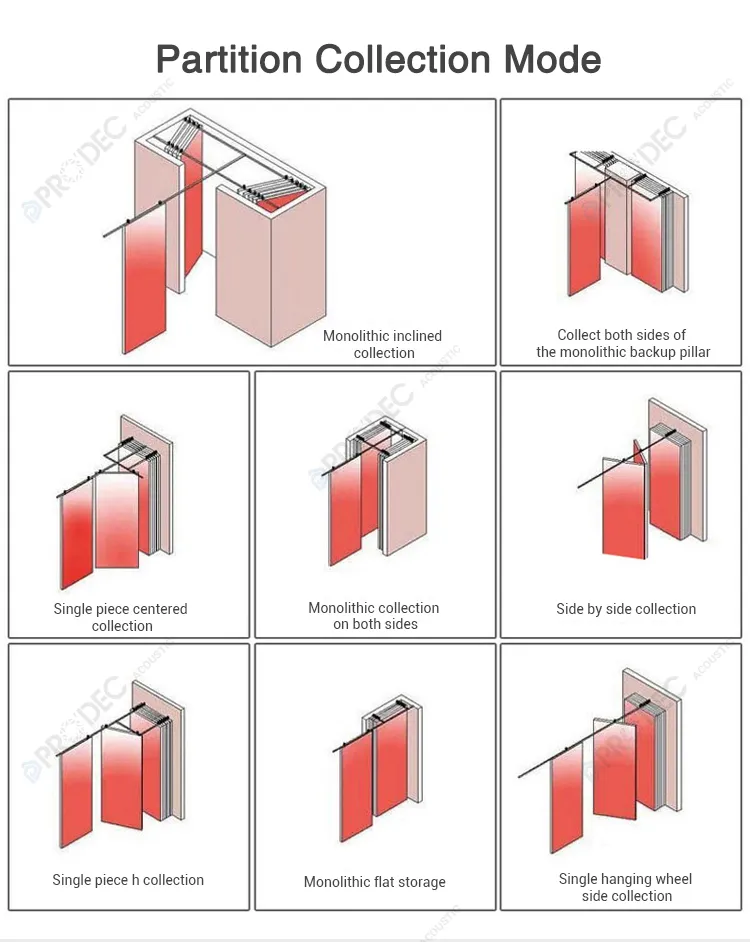 Partition Collection Mode

PRODEC ACOUSTIC

Monolithic inclined collection

PRODEC ACOUSTIC

Collect both sides of the monolithic backup pillar

Single piece centered collection

PRODEC ACOUSTIC

Monolithic collection on both sides

Side by side collection

PRODEC ACOUSTIC

Single piece h collection

Monolithic flat storage

PRODEC ACOUSTIC

Single hanging wheel side collection