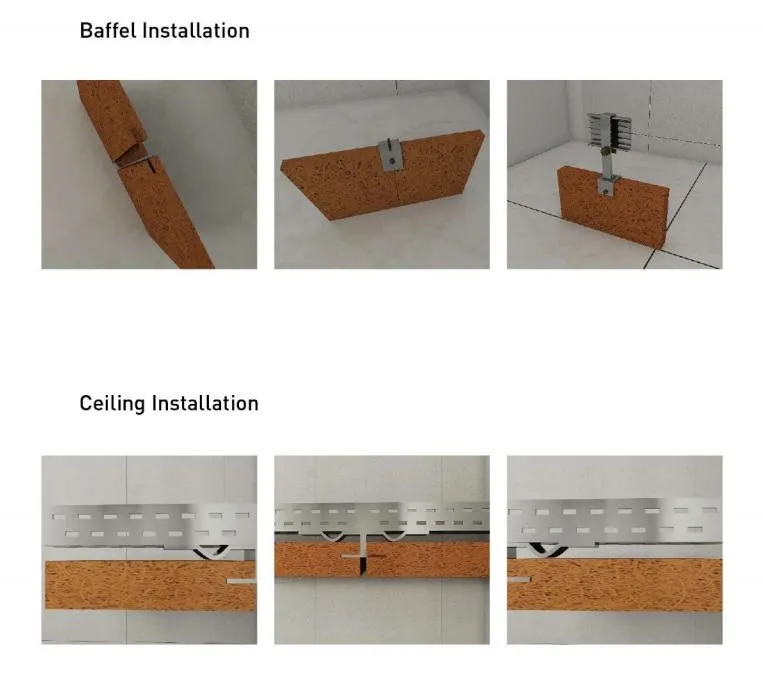 Baffel Installation

Ceiling Installation