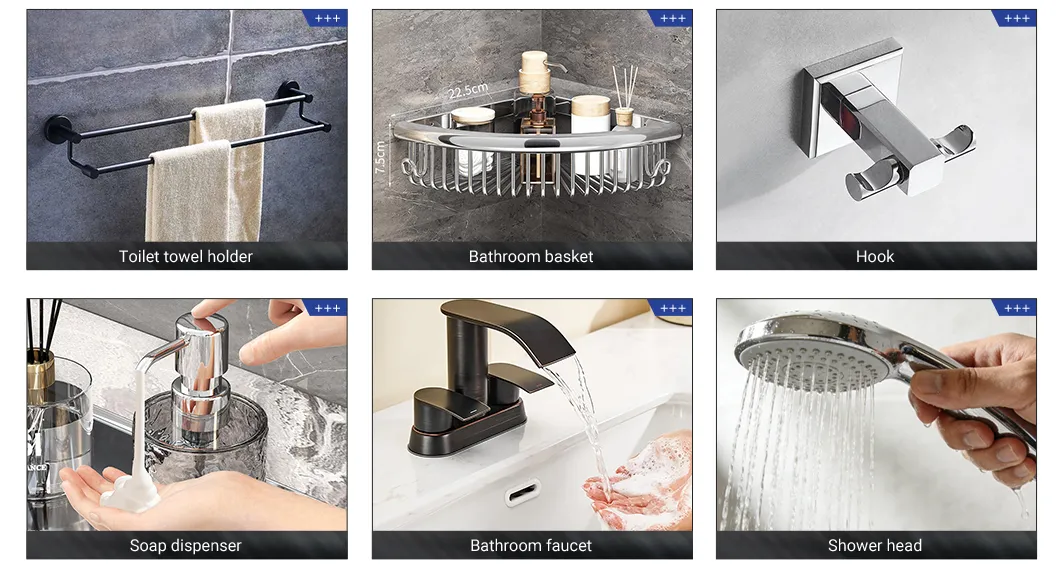 +++
Toilet towel holder

+++
22.5cm
7.5cm
Bathroom basket

+++
Hook

+++
Soap dispenser

+++
Bathroom faucet

+++
Shower head