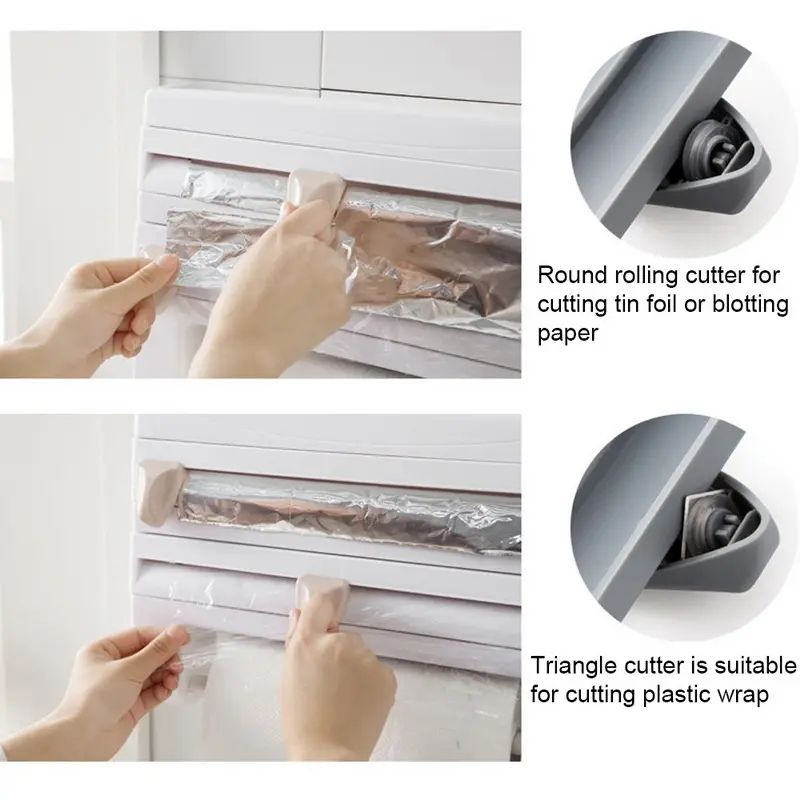 Round rolling cutter for cutting tin foil or blotting paper

Triangle cutter is suitable for cutting plastic wrap