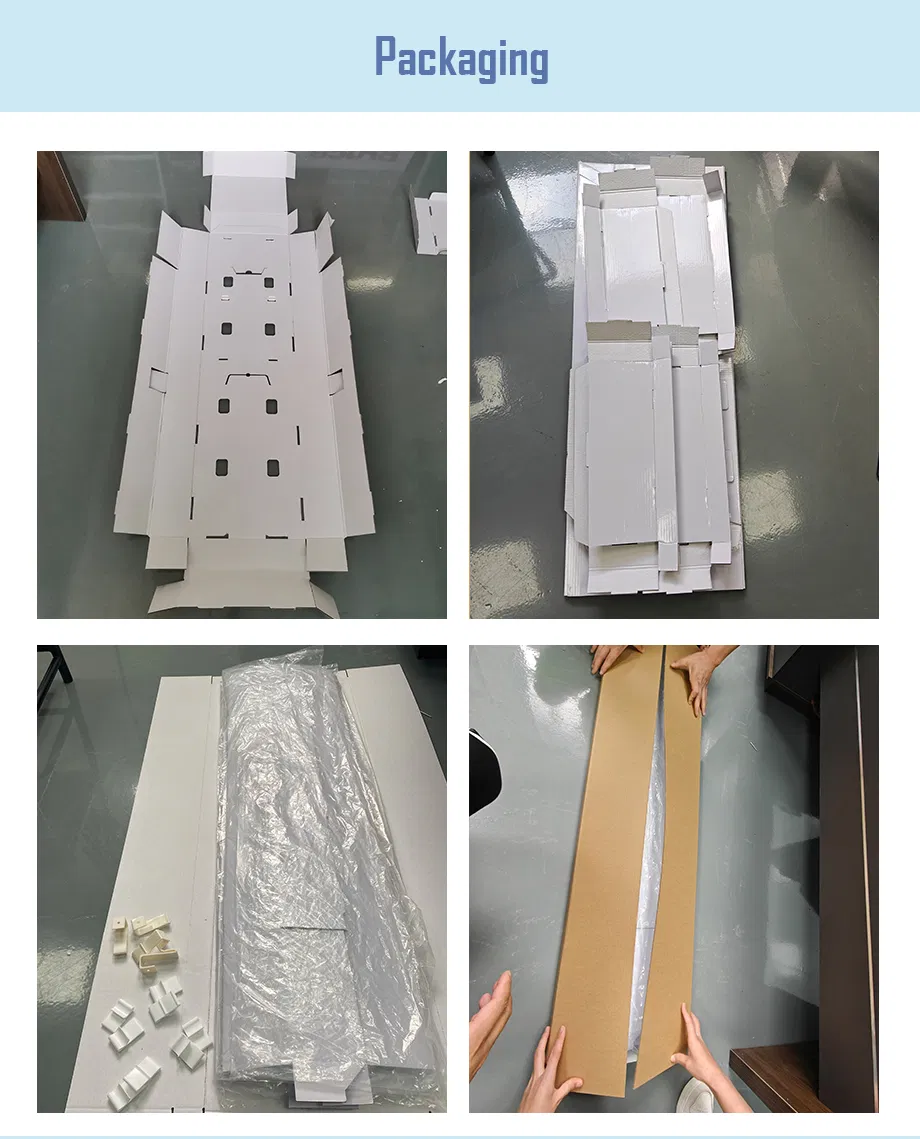 Packaging