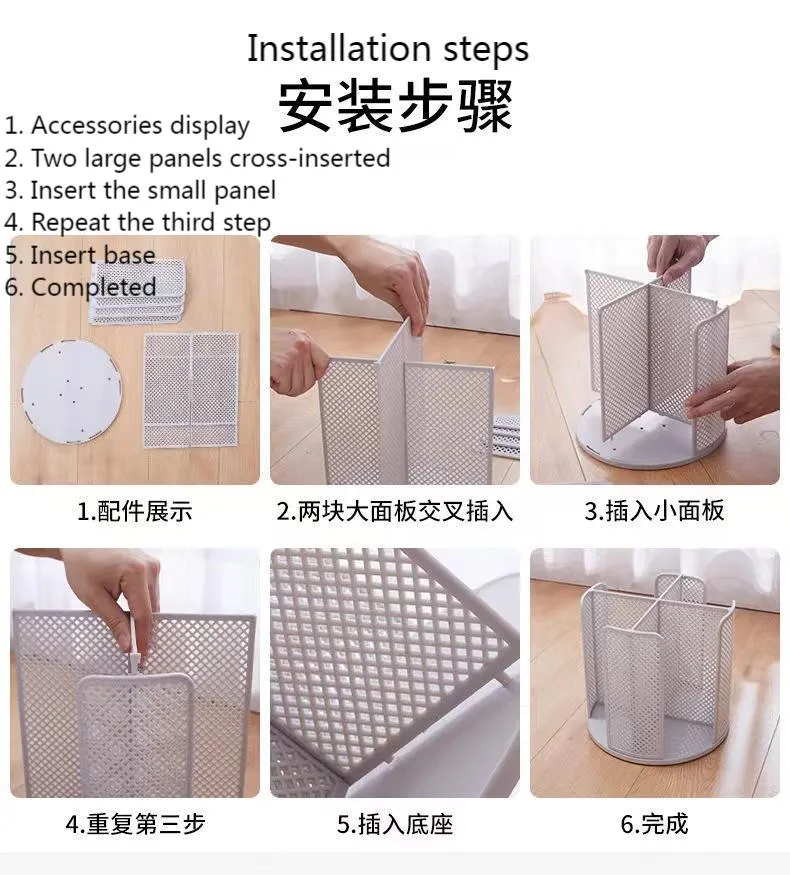 Installation steps
安装步骤

1. Accessories display
2. Two large panels cross-inserted
3. Insert the small panel
4. Repeat the third step
5. Insert base
6. Completed

1.配件展示

2.两块大面板交叉插入

3.插入小面板

4.重复第三步

5.插入底座

6.完成