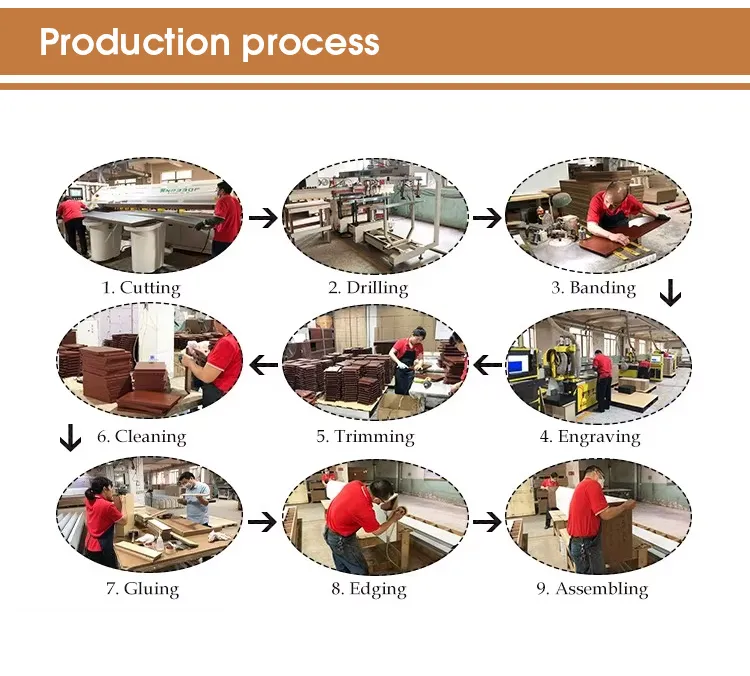 Production process

1. Cutting

2. Drilling

3. Banding

6. Cleaning

5. Trimming

4. Engraving

7. Gluing

8. Edging

9. Assembling