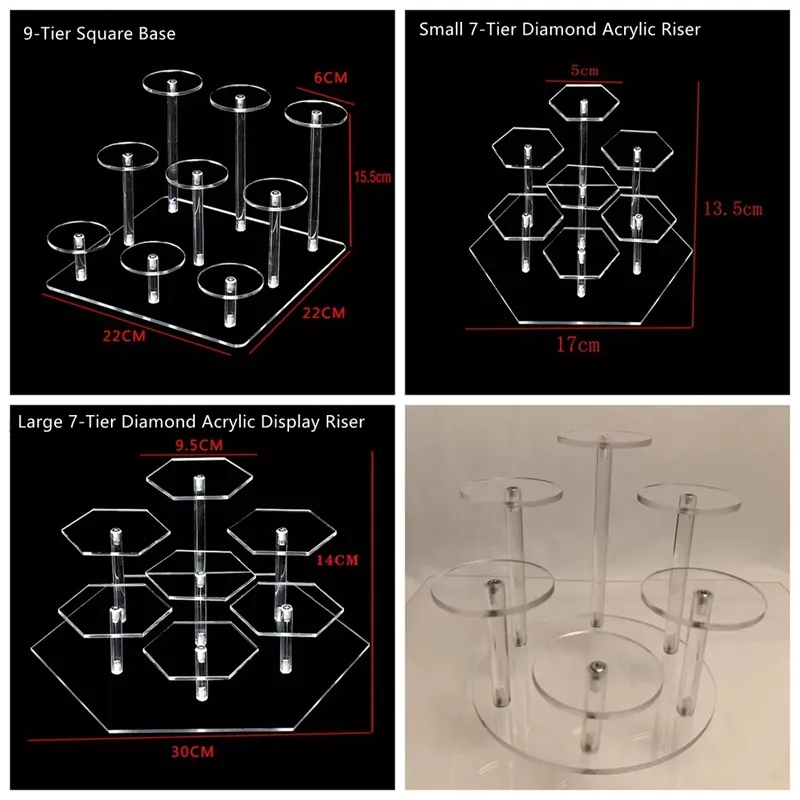 9-Tier Square Base

6CM

15.5cm

22CM

22CM

Small 7-Tier Diamond Acrylic Riser

5cm

13.5cm

17cm

Large 7-Tier Diamond Acrylic Display Riser

9.5CM

14CM

30CM