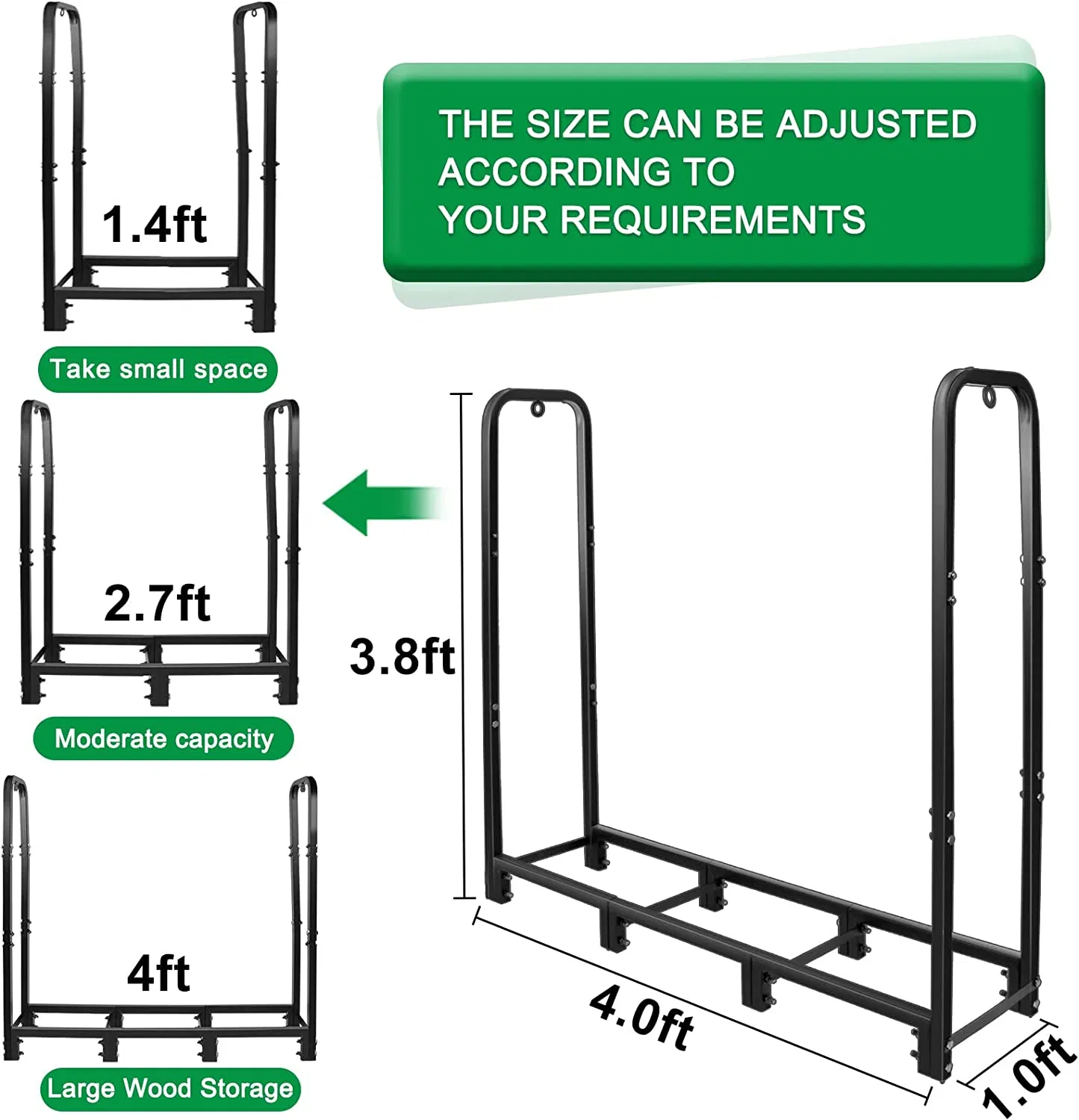 THE SIZE CAN BE ADJUSTED ACCORDING TO YOUR REQUIREMENTS

1.4ft

Take small space

2.7ft

Moderate capacity

4ft

Large Wood Storage

3.8ft

4.0ft

1.0ft