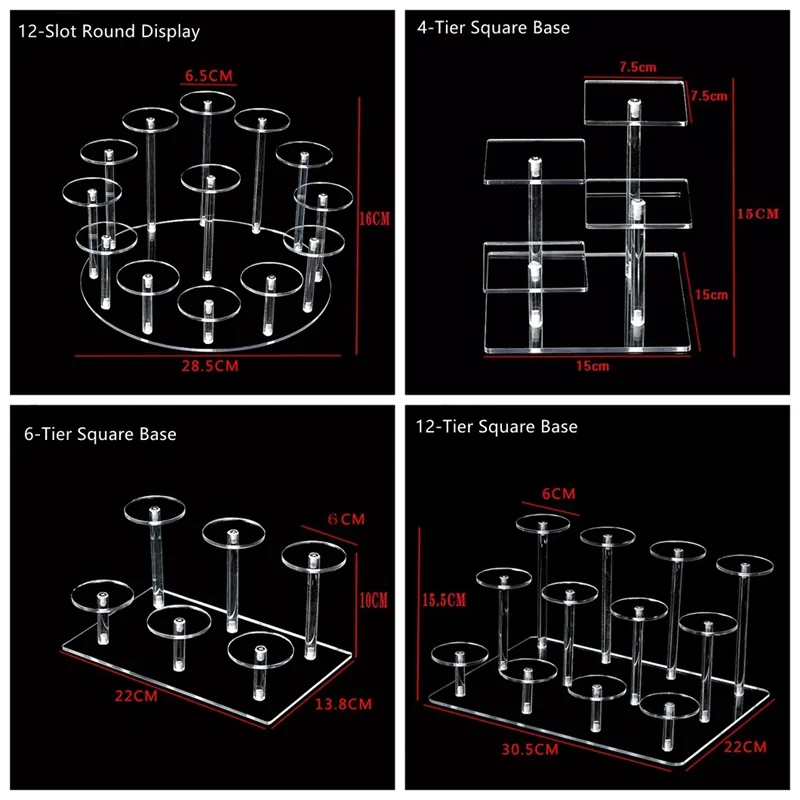 12-Slot Round Display

6.5CM

16CM

28.5CM

4-Tier Square Base

7.5cm

7.5cm

15CM

15cm

15cm

6-Tier Square Base

6CM

10CM

22CM

13.8CM

12-Tier Square Base

6CM

15.5CM

30.5CM

22CM