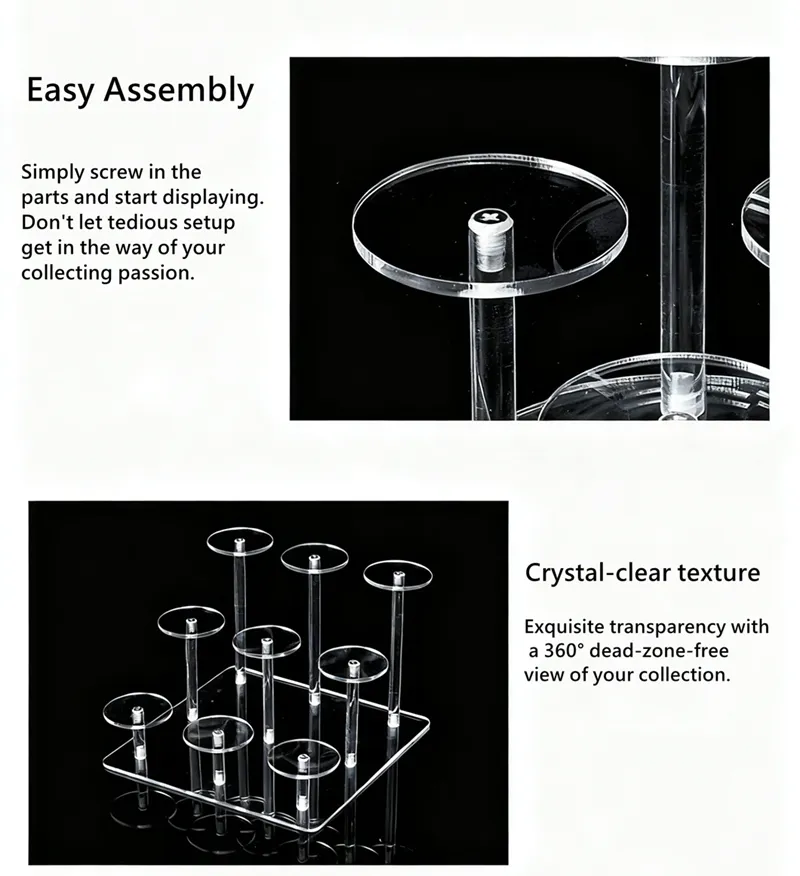 Easy Assembly

Simply screw in the parts and start displaying. Don't let tedious setup get in the way of your collecting passion.

Crystal-clear texture

Exquisite transparency with a 360° dead-zone-free view of your collection.