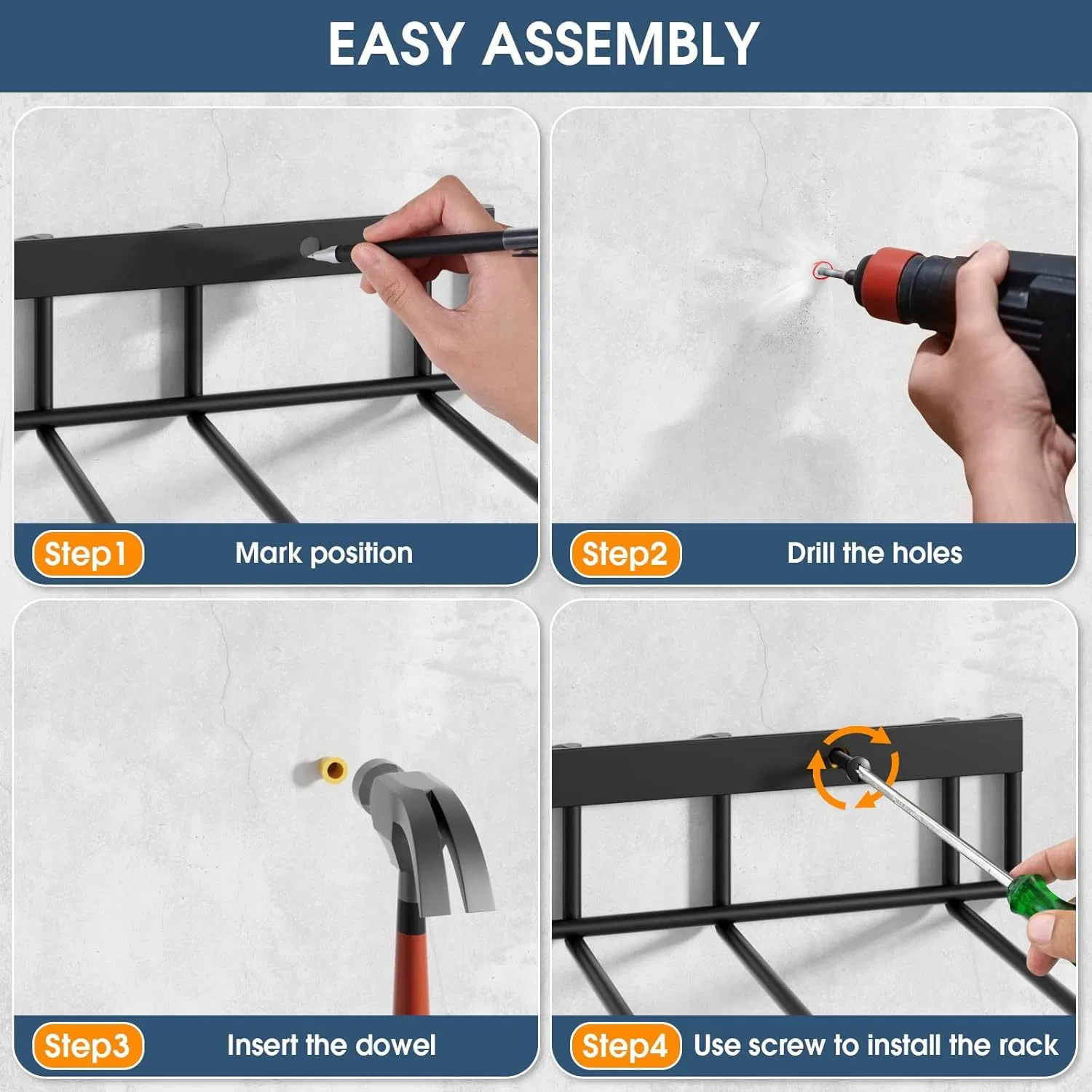 EASY ASSEMBLY

Step1 Mark position

Step2 Drill the holes

Step3 Insert the dowel

Step4 Use screw to install the rack