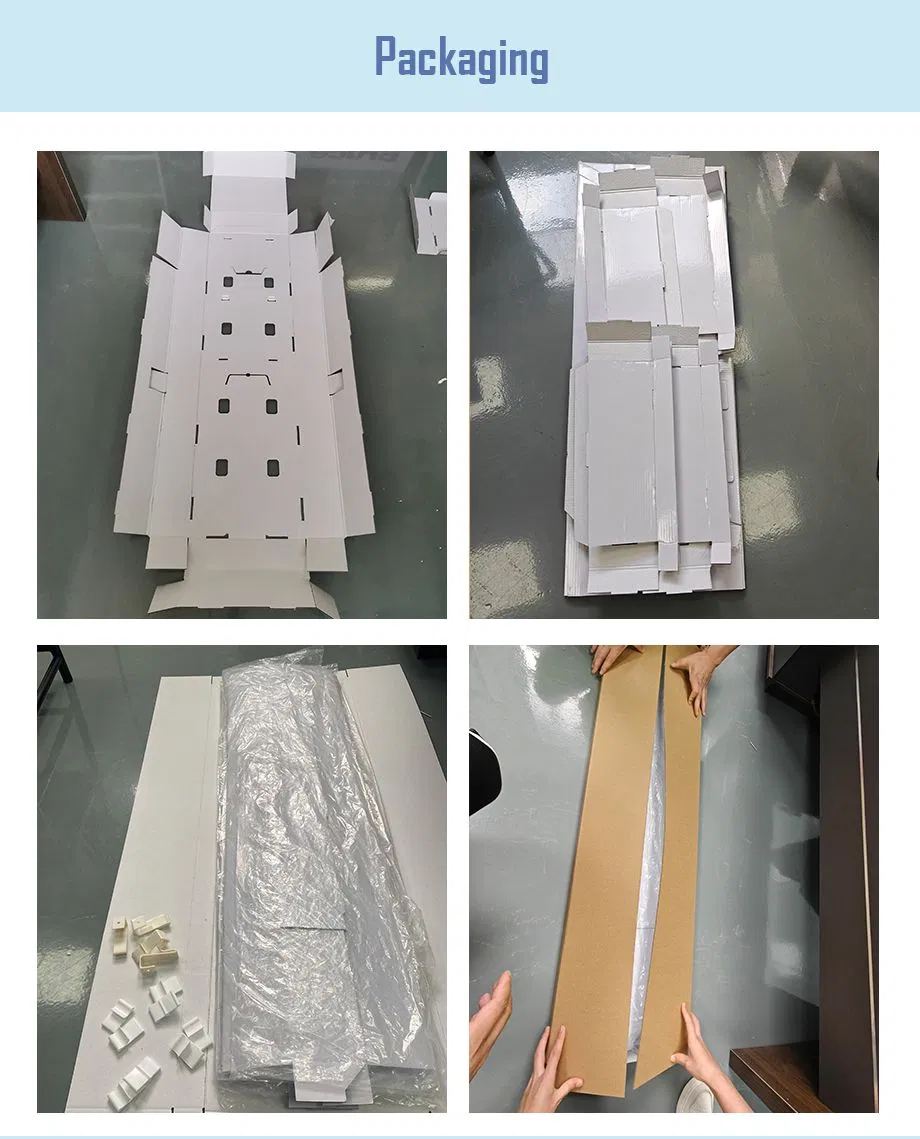 Packaging