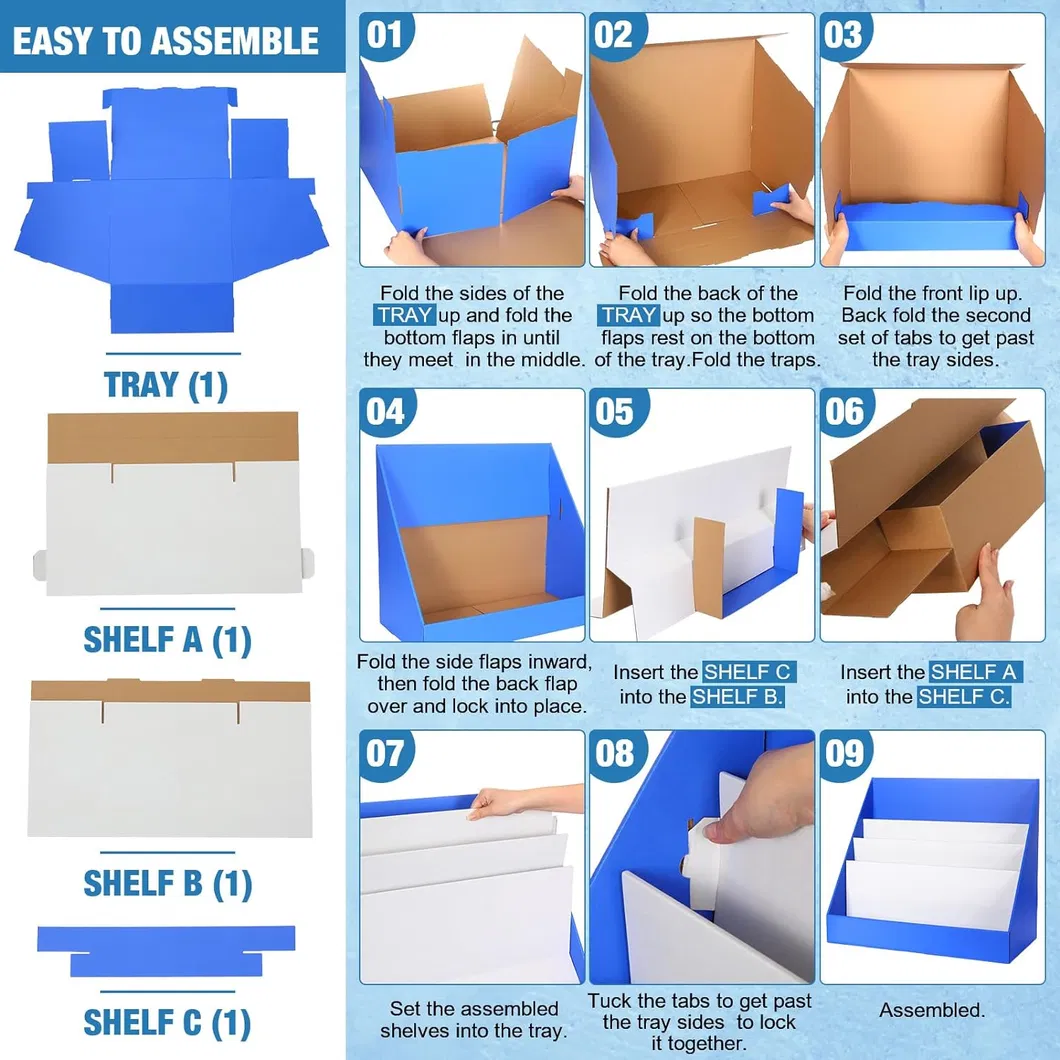 EASY TO ASSEMBLE

TRAY (1)

SHELF A (1)

SHELF B (1)

SHELF C (1)

01

Fold the sides of the TRAY up and fold the bottom flaps in until they meet in the middle.

02

Fold the back of the TRAY up so the bottom flaps rest on the bottom of the tray.Fold the traps.

03

Fold the front lip up. Back fold the second set of tabs to get past the tray sides.

04

Fold the side flaps inward, then fold the back flap over and lock into place.

05

Insert the SHELF C into the SHELF B.

06

Insert the SHELF A into the SHELF C.

07

Set the assembled shelves into the tray.

08

Tuck the tabs to get past the tray sides to lock it together.

09

Assembled.