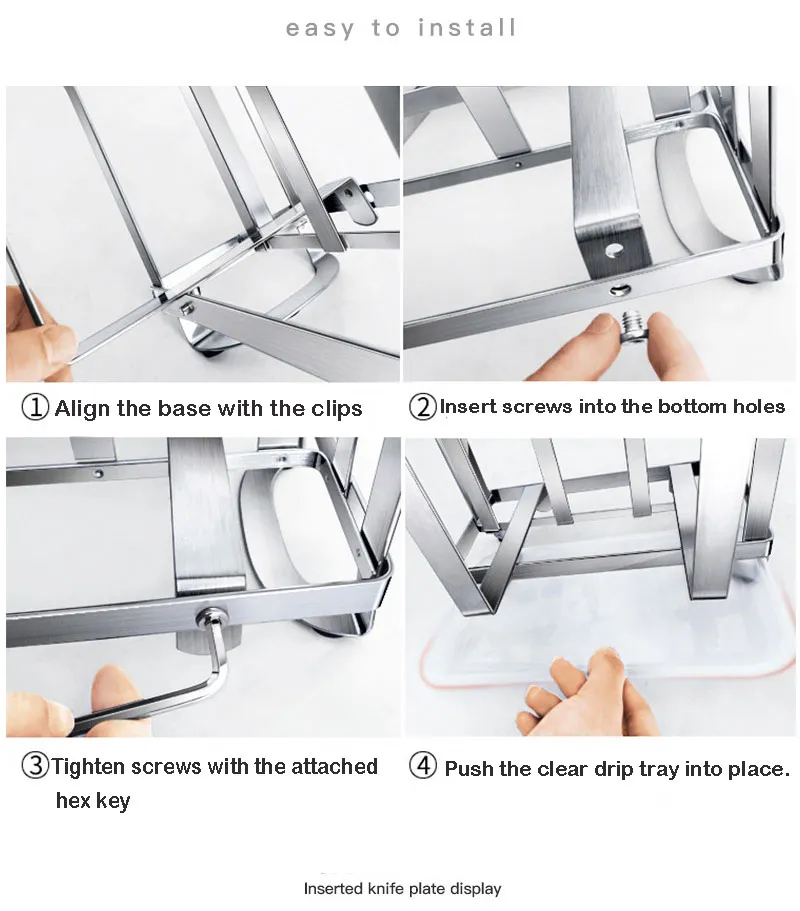 easy to install

①Align the base with the clips

②Insert screws into the bottom holes

③Tighten screws with the attached hex key

④ Push the clear drip tray into place.

Inserted knife plate display