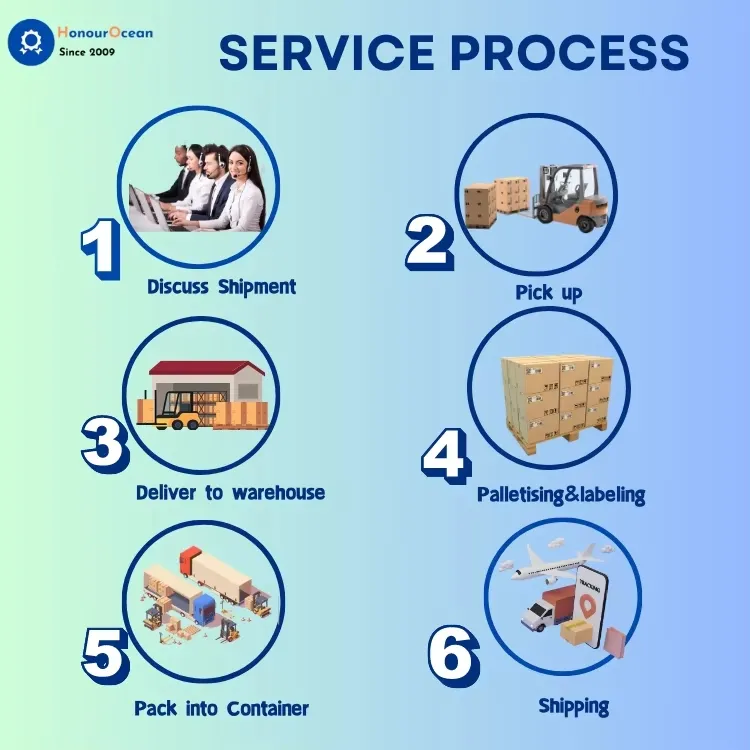 HonourOcean
Since 2009

SERVICE PROCESS

1
Discuss Shipment

2
Pick up

3
Deliver to warehouse

4
Palletising&labeling

5
Pack into Container

6
TRACKING
Shipping