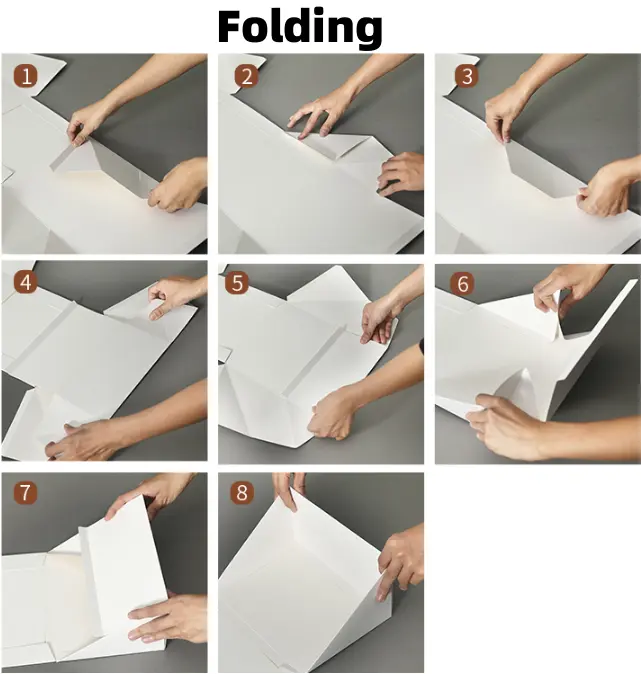 Folding

1

2

3

4

5

6

7

8