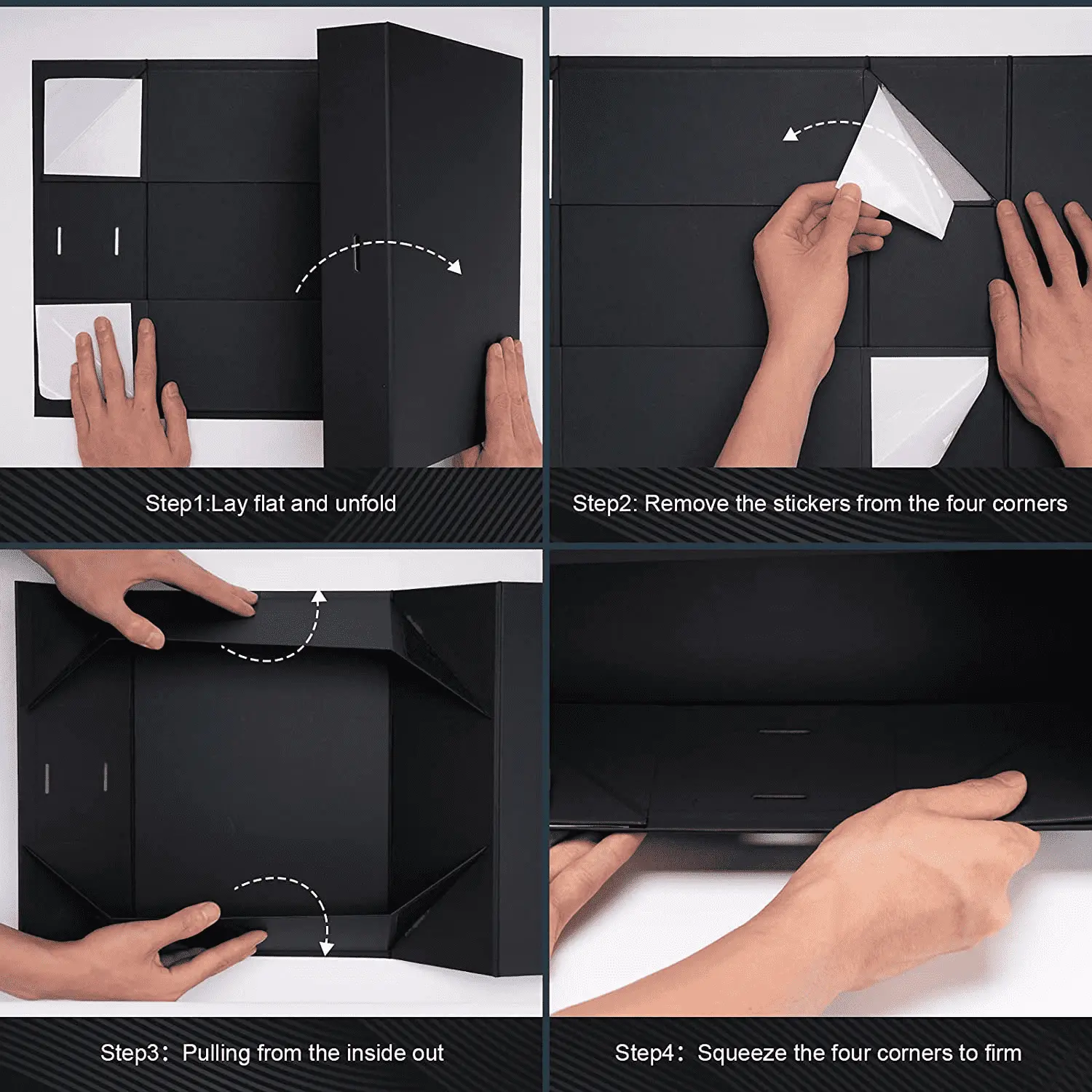 Step1:Lay flat and unfold

Step2: Remove the stickers from the four corners

Step3: Pulling from the inside out

Step4: Squeeze the four corners to firm