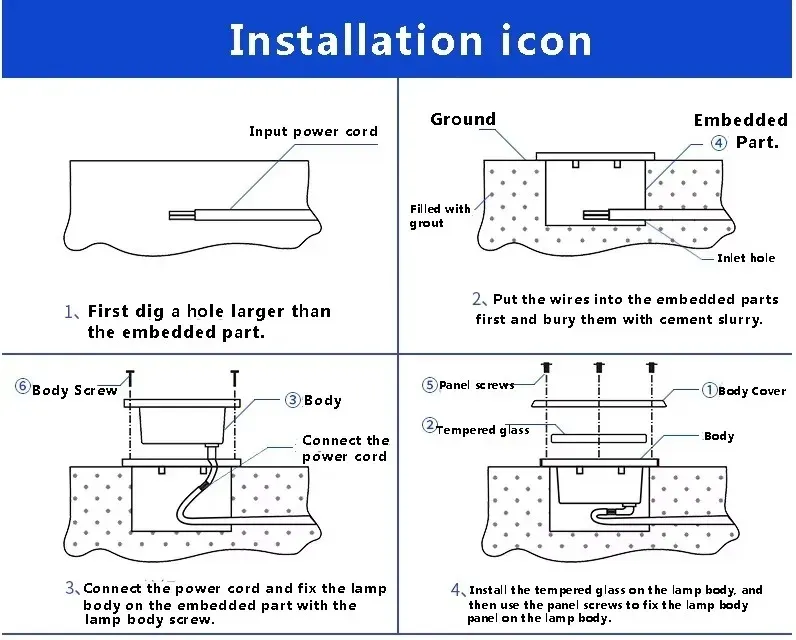 Installation icon

Input power cord

1、First dig a hole larger than the embedded part.

Ground

Embedded ④ Part.

Filled with grout

Inlet hole

2、Put the wires into the embedded parts first and bury them with cement slurry.

⑥Body Screw

③Body

Connect the power cord

3、Connect the power cord and fix the lamp body on the embedded part with the lamp body screw.

⑤Panel screws

①Body Cover

②Tempered glass

Body

4、Install the tempered glass on the lamp body, and then use the panel screws to fix the lamp body panel on the lamp body.