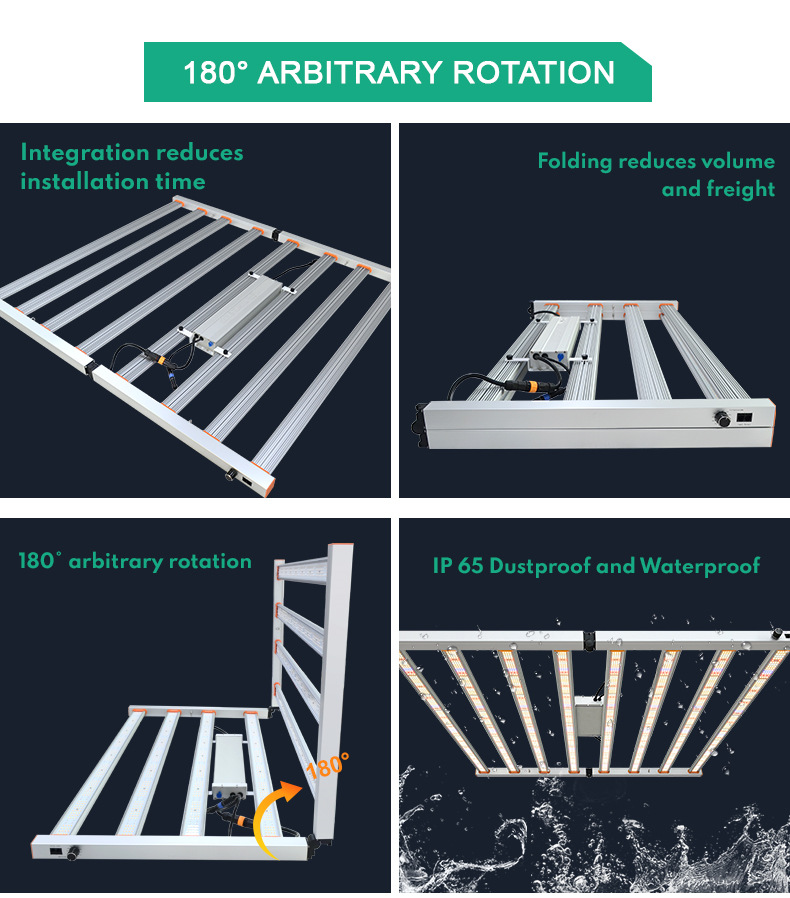 180° ARBITRARY ROTATION

Integration reduces installation time

Folding reduces volume and freight

180° arbitrary rotation

180°

IP 65 Dustproof and Waterproof